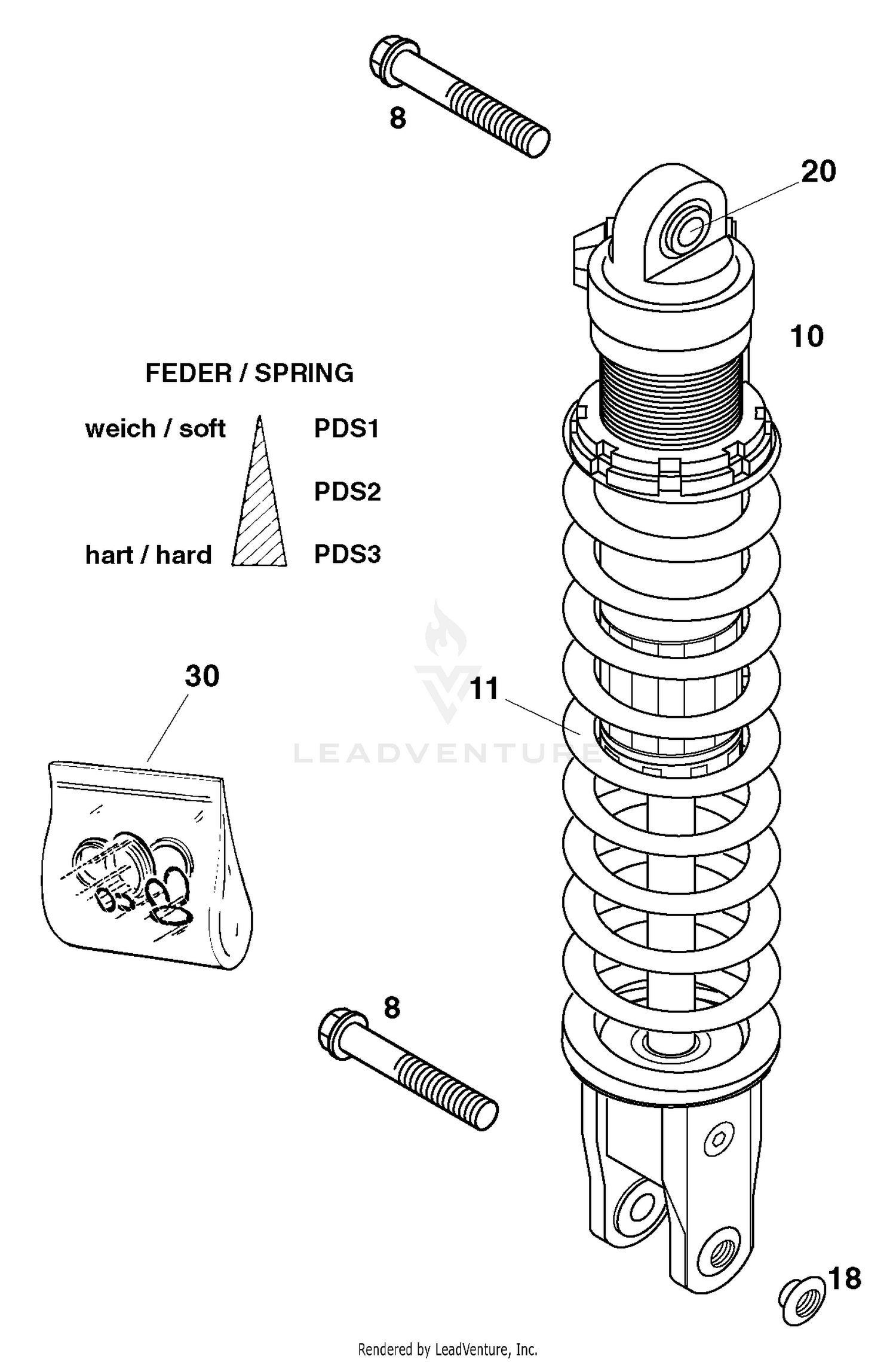 8

20

10

FEDER / SPRING

weich / soft PDS1

PDS2

hart / hard PDS3

30

11

LEADVENTURE

8

18

Rendered by LeadVenture, Inc.