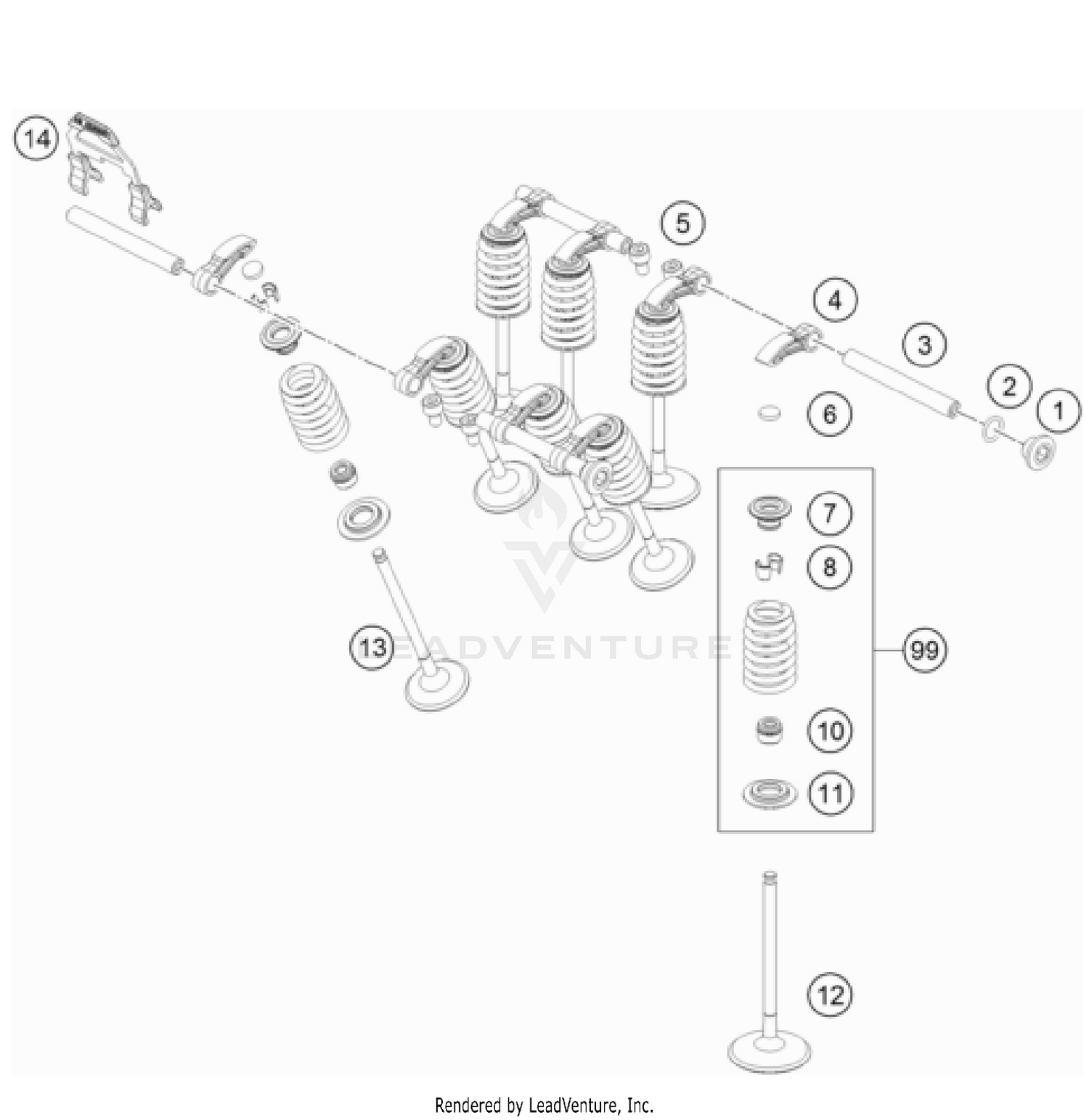 14

5

4

3

2

1

6

7

8

99

10

11

13

LEADVENTURE

12

Rendered by LeadVenture, Inc.