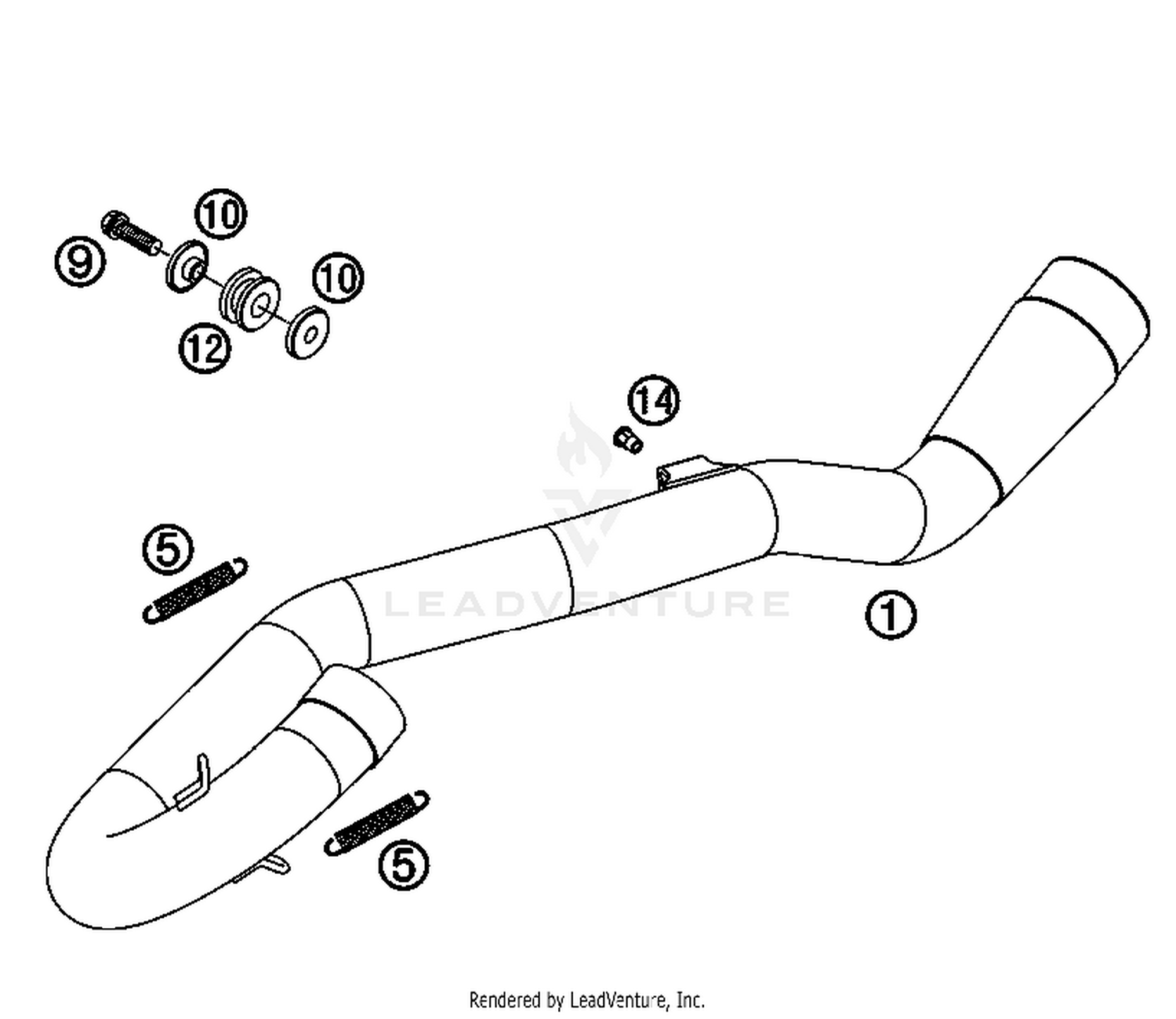 10
9
10
12
14
5
LEADVENTURE
1
5
Rendered by LeadVenture, Inc.