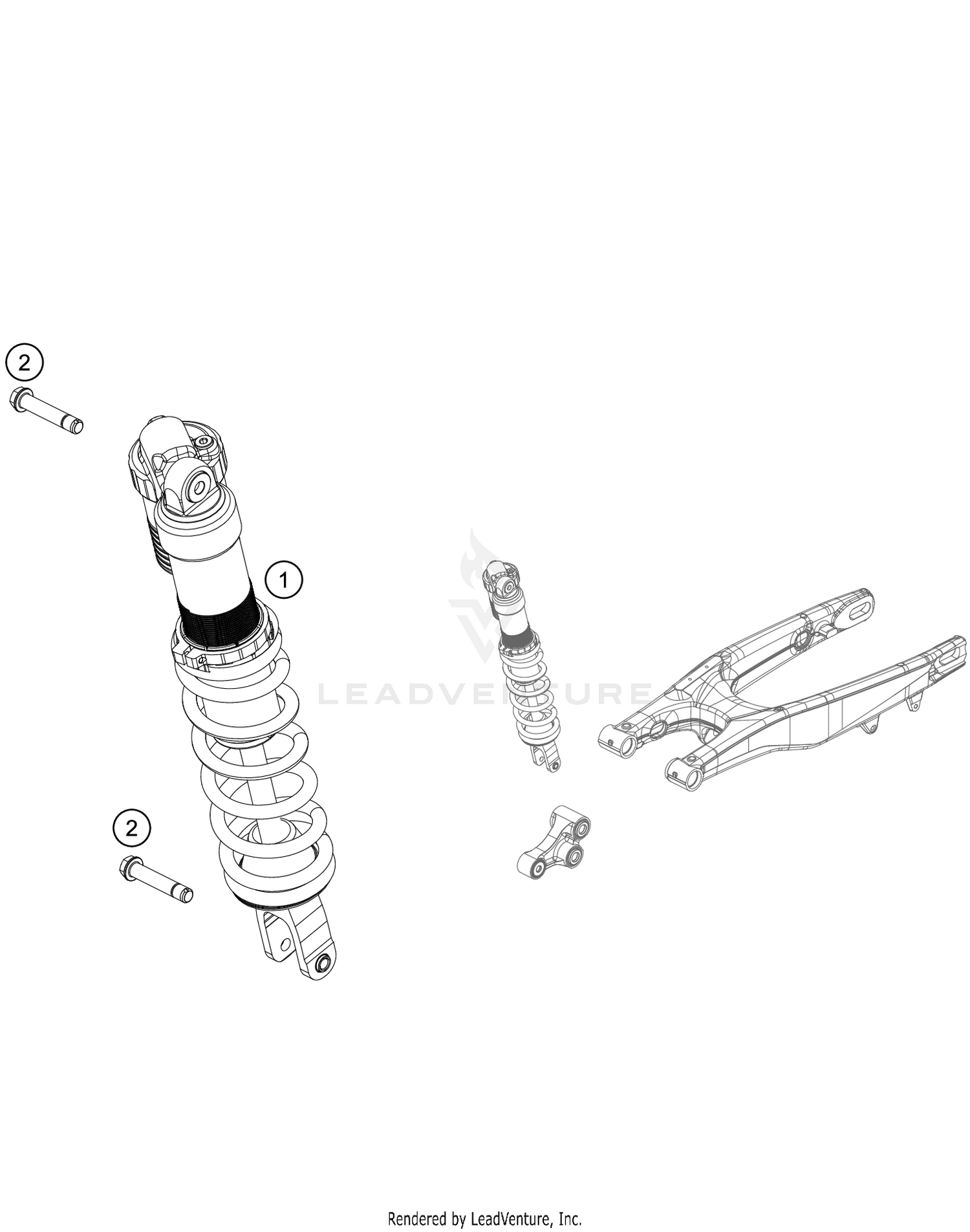 2

1

LEADVENTURE

2

Rendered by LeadVenture, Inc.