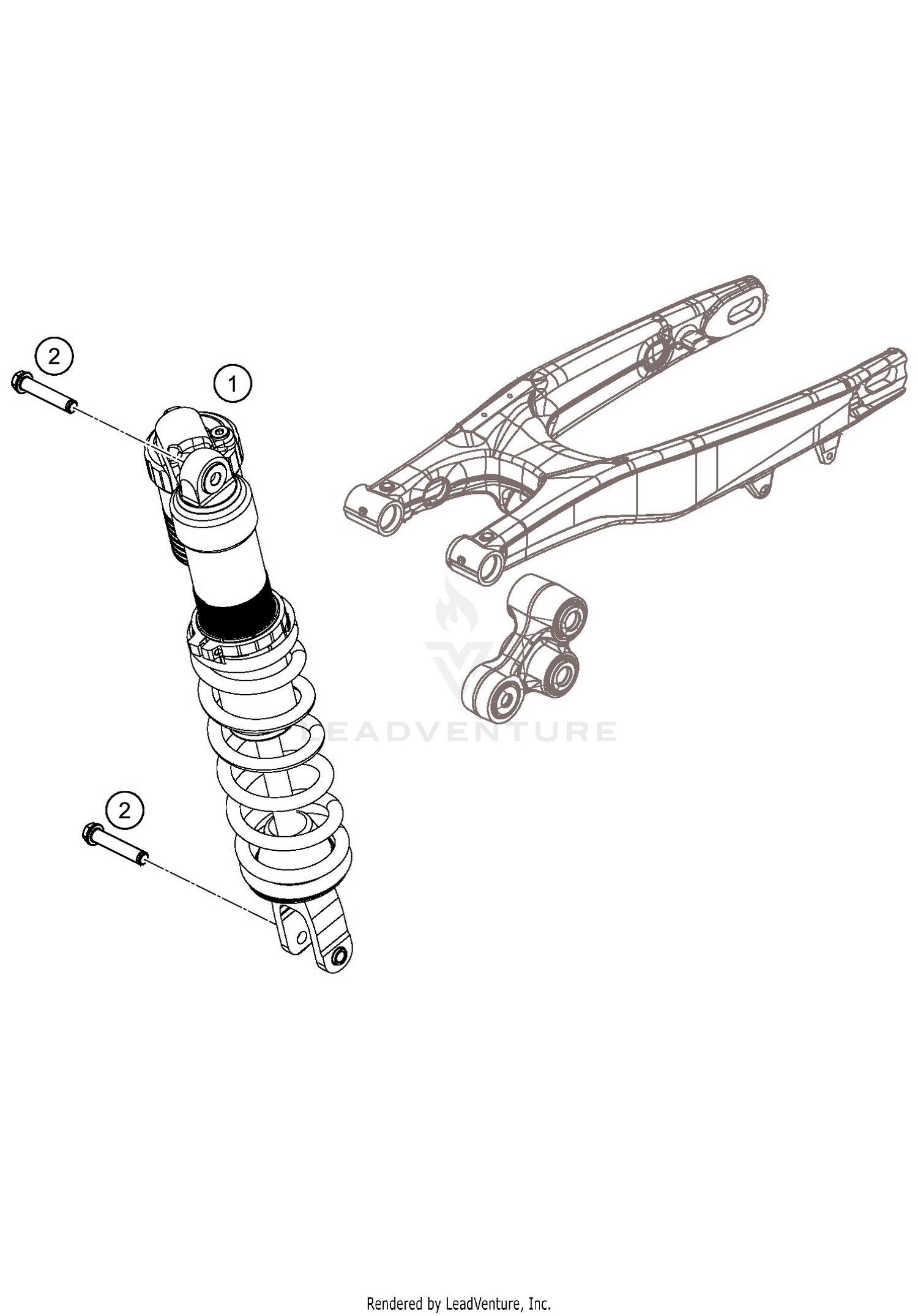 2

1

LEADVENTURE

2

Rendered by LeadVenture, Inc.