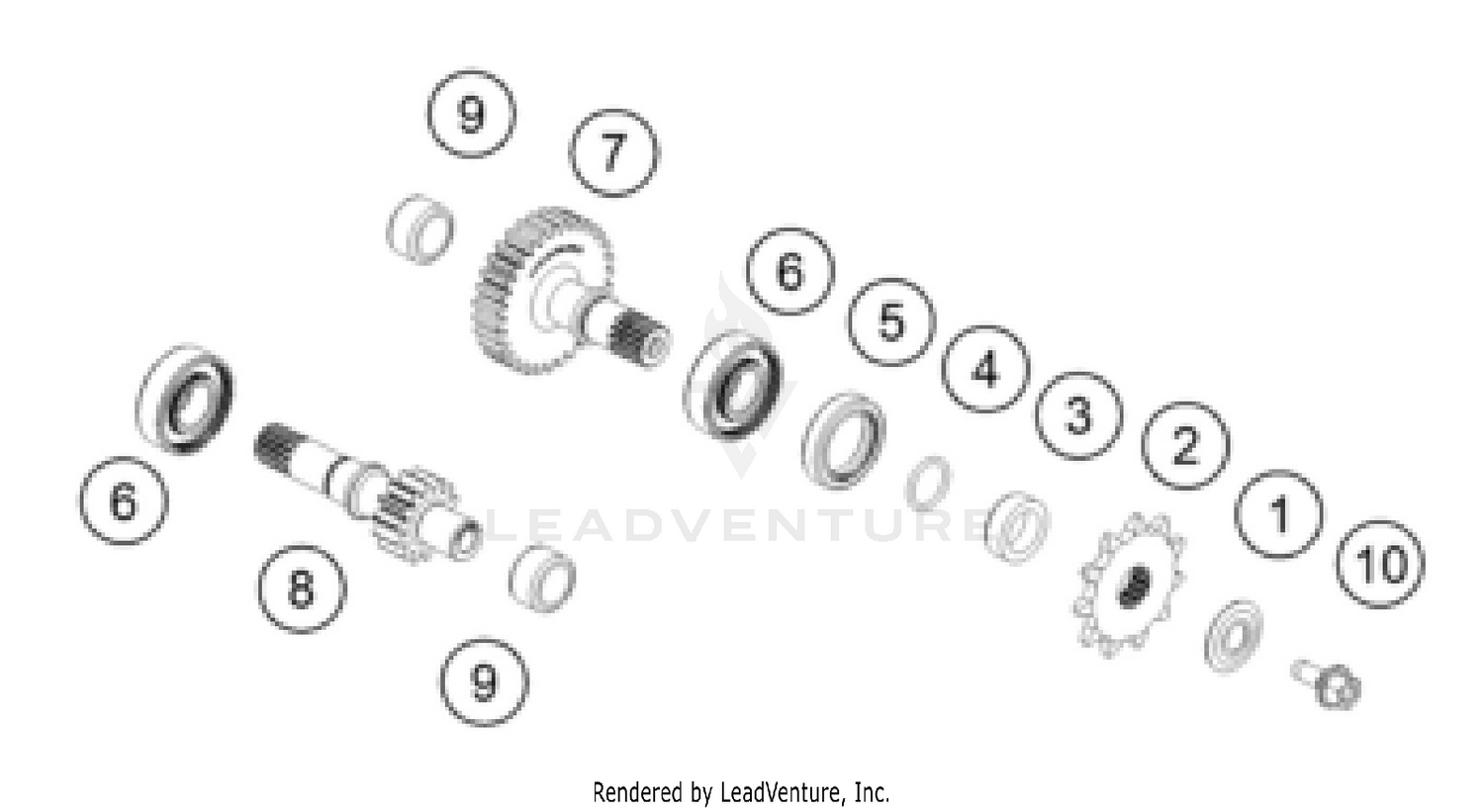 9
7
6
5
4
3
2
1
10
6
8
9
LEADVENTURE
Rendered by LeadVenture, Inc.