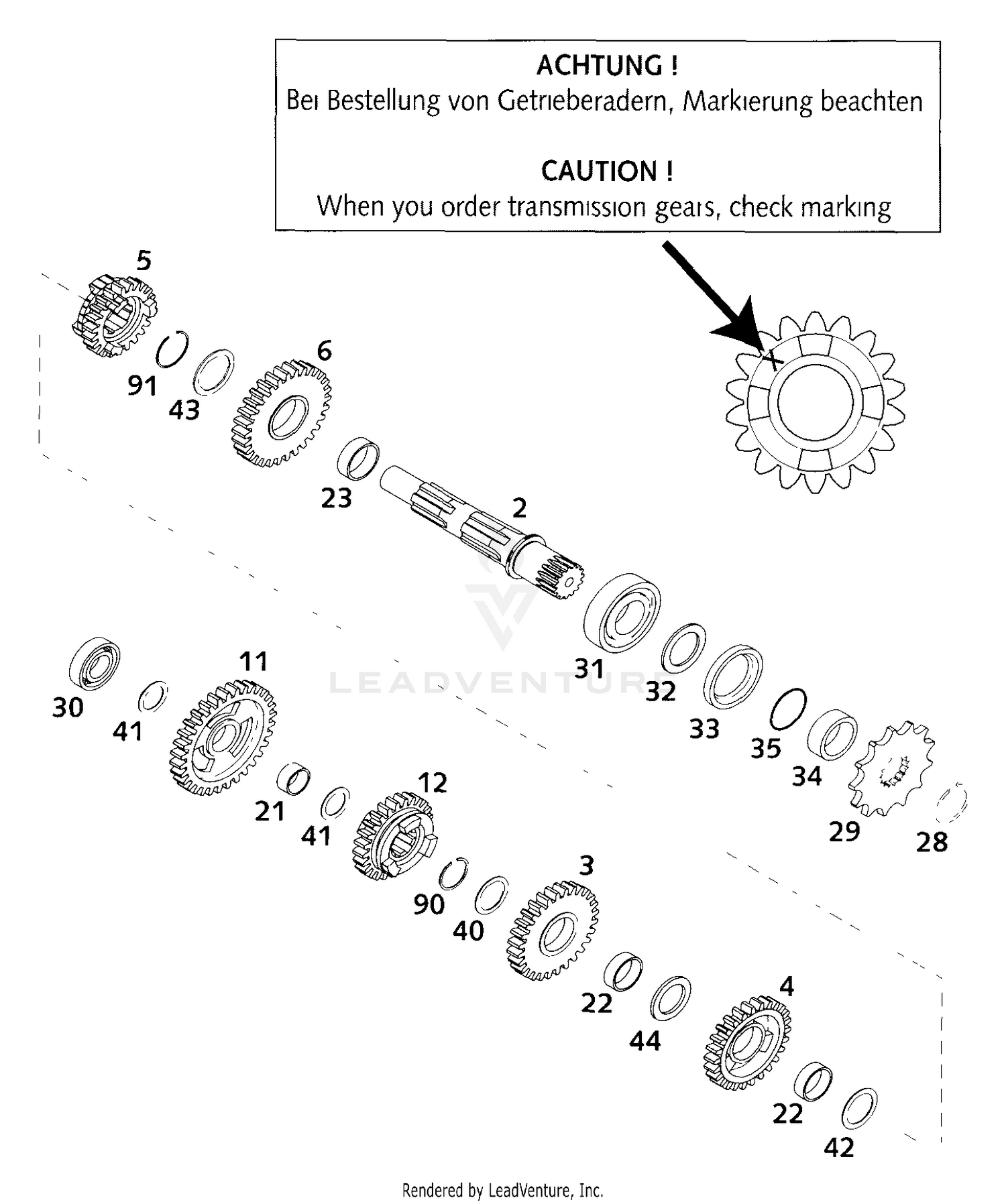 ACHTUNG !
Bei Bestellung von Getrieberadern, Markierung beachten

CAUTION !
When you order transmission gears, check marking

5
91
43
6
23
2
31
32
33
35
34
29
28
30
41
11
21
41
12
90
40
3
22
44
4
22
42

LEADVENTURE

Rendered by LeadVenture, Inc.