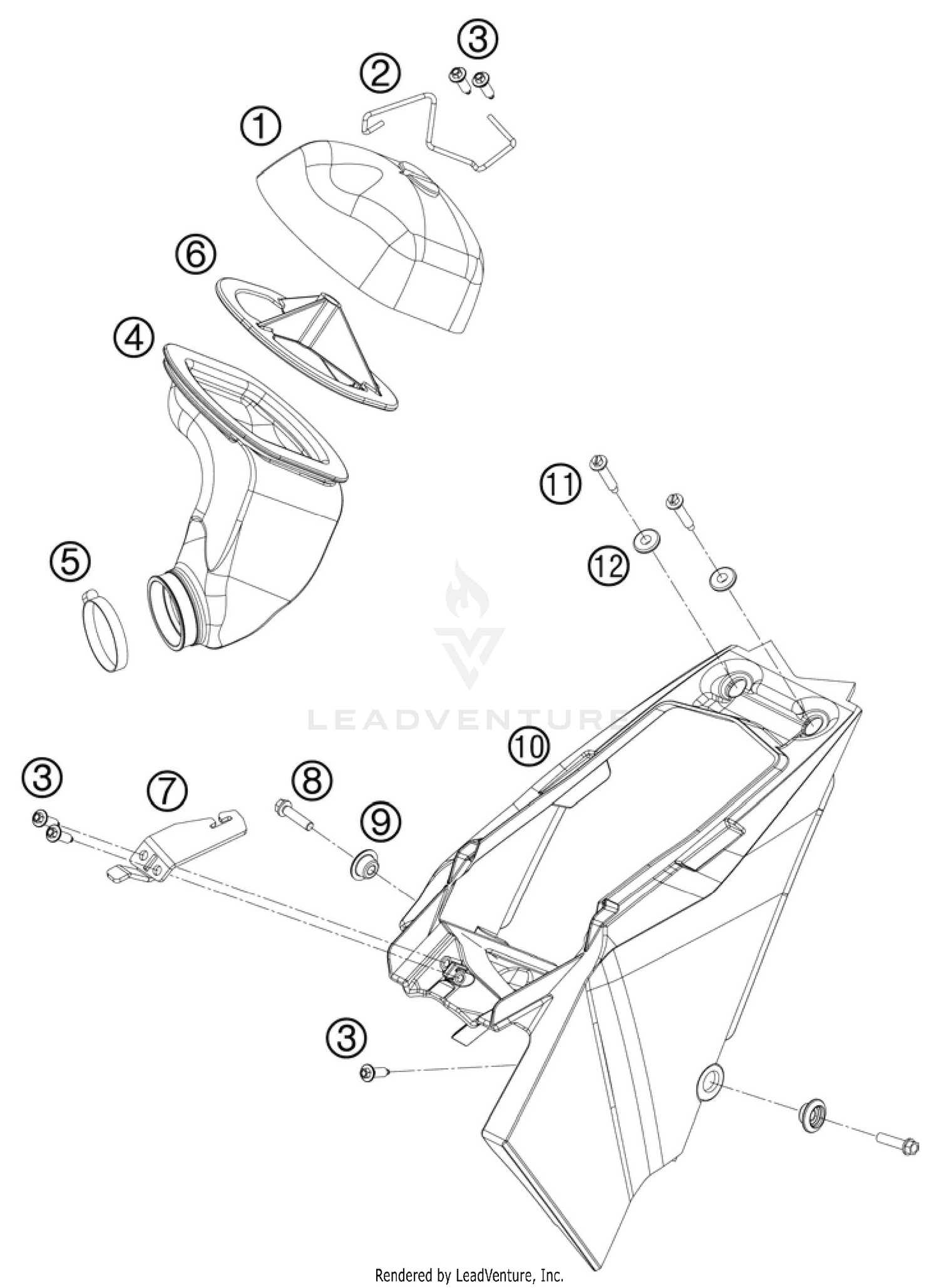 3
2
1
6
4
11
5
12
LEADVENTURE
10
3
7
8
9
3
Rendered by LeadVenture, Inc.