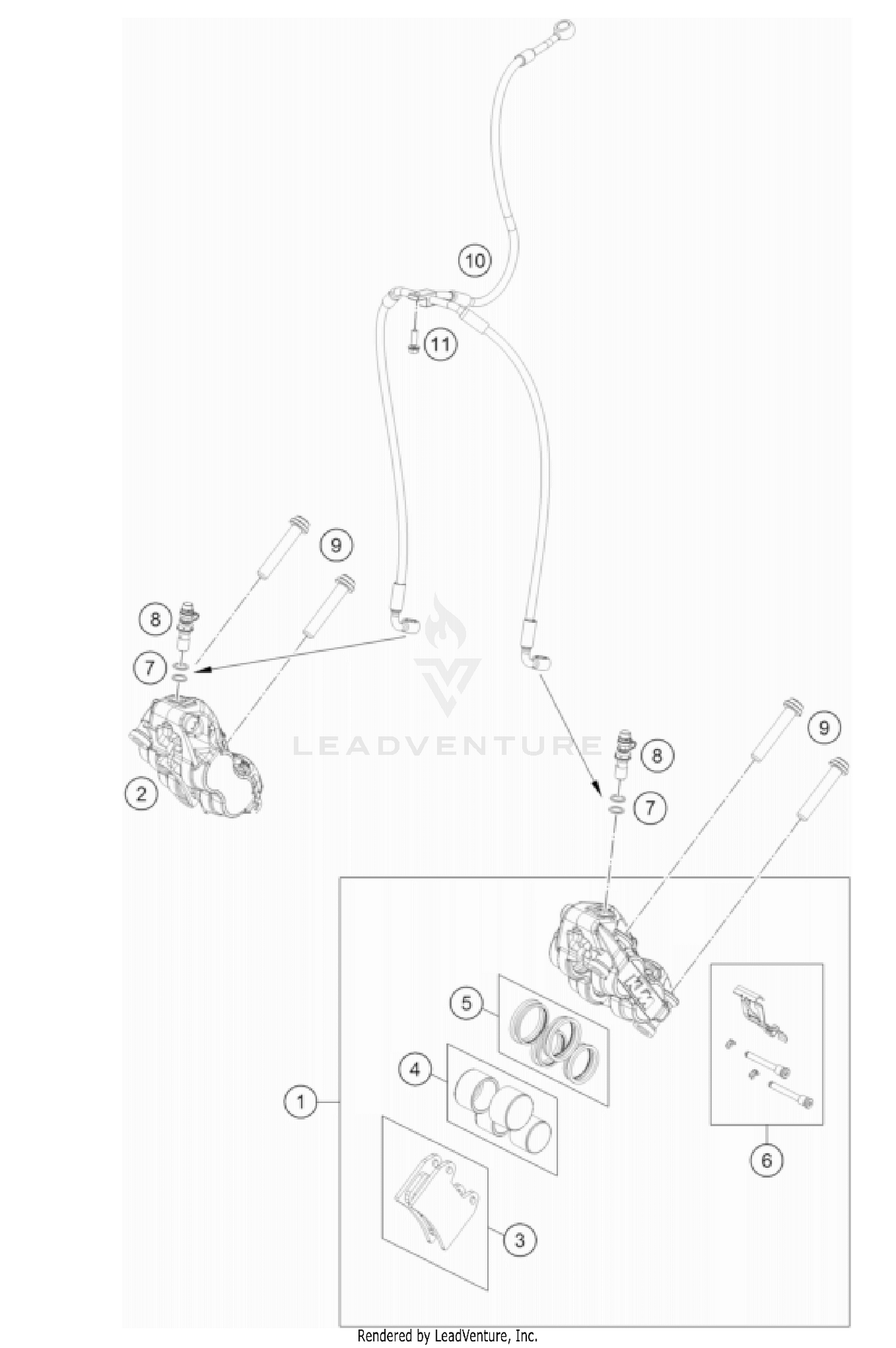 10

11

9

8

7

2

LEADVENTURE

9

8

7

5

4

1

3

6

Rendered by LeadVenture, Inc.