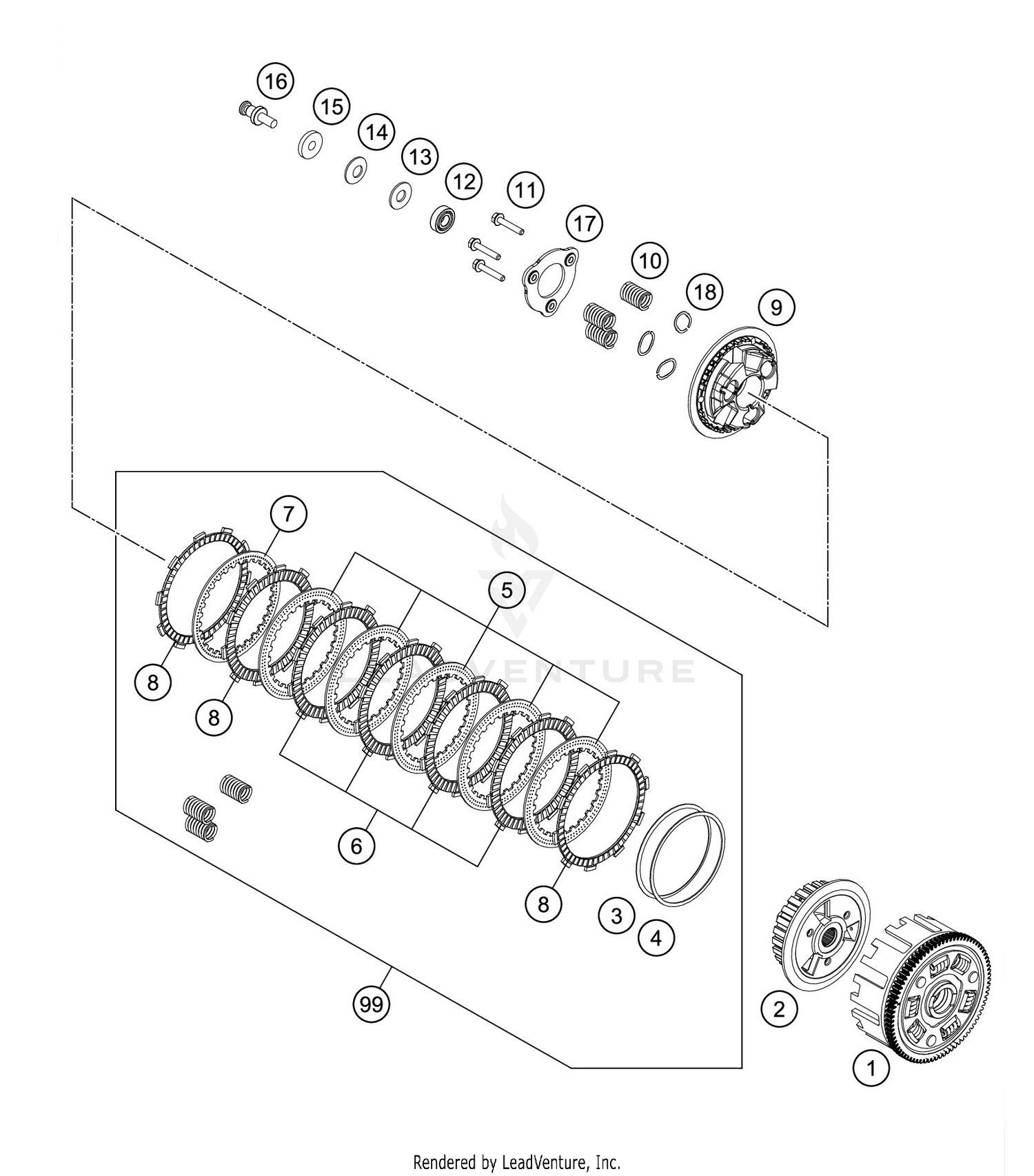 16
15
14
13
12
11
17
10
18
9
7
5
8
8
6
8
3
4
99
2
1
LEADVENTURE
Rendered by LeadVenture, Inc.