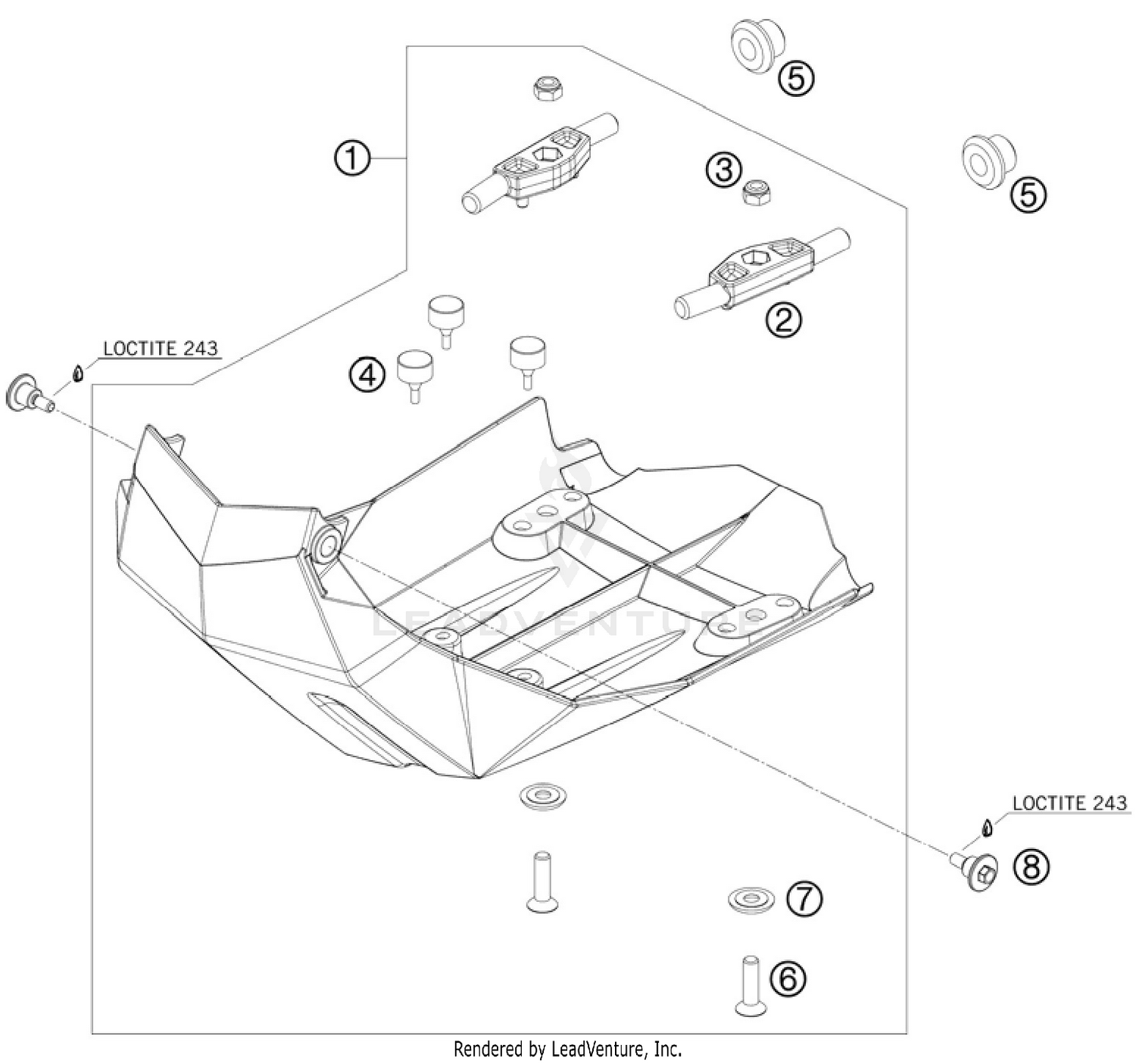 5

1

3

5

2

LOCTITE 243

4

LEADVENTURE

LOCTITE 243

8

7

6

Rendered by LeadVenture, Inc.