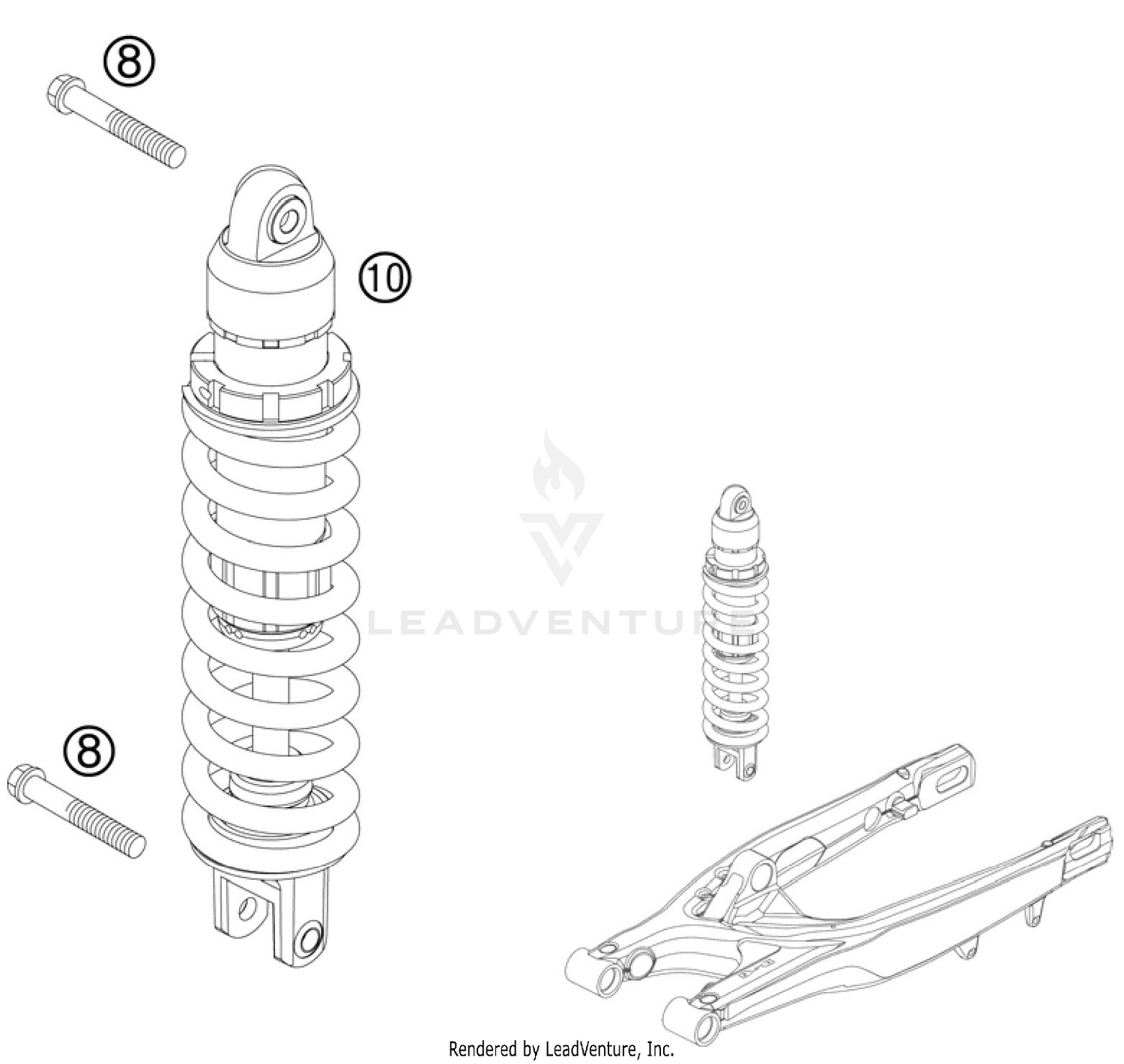 ⑧

⑩

LEADVENTURE

⑧

Rendered by LeadVenture, Inc.