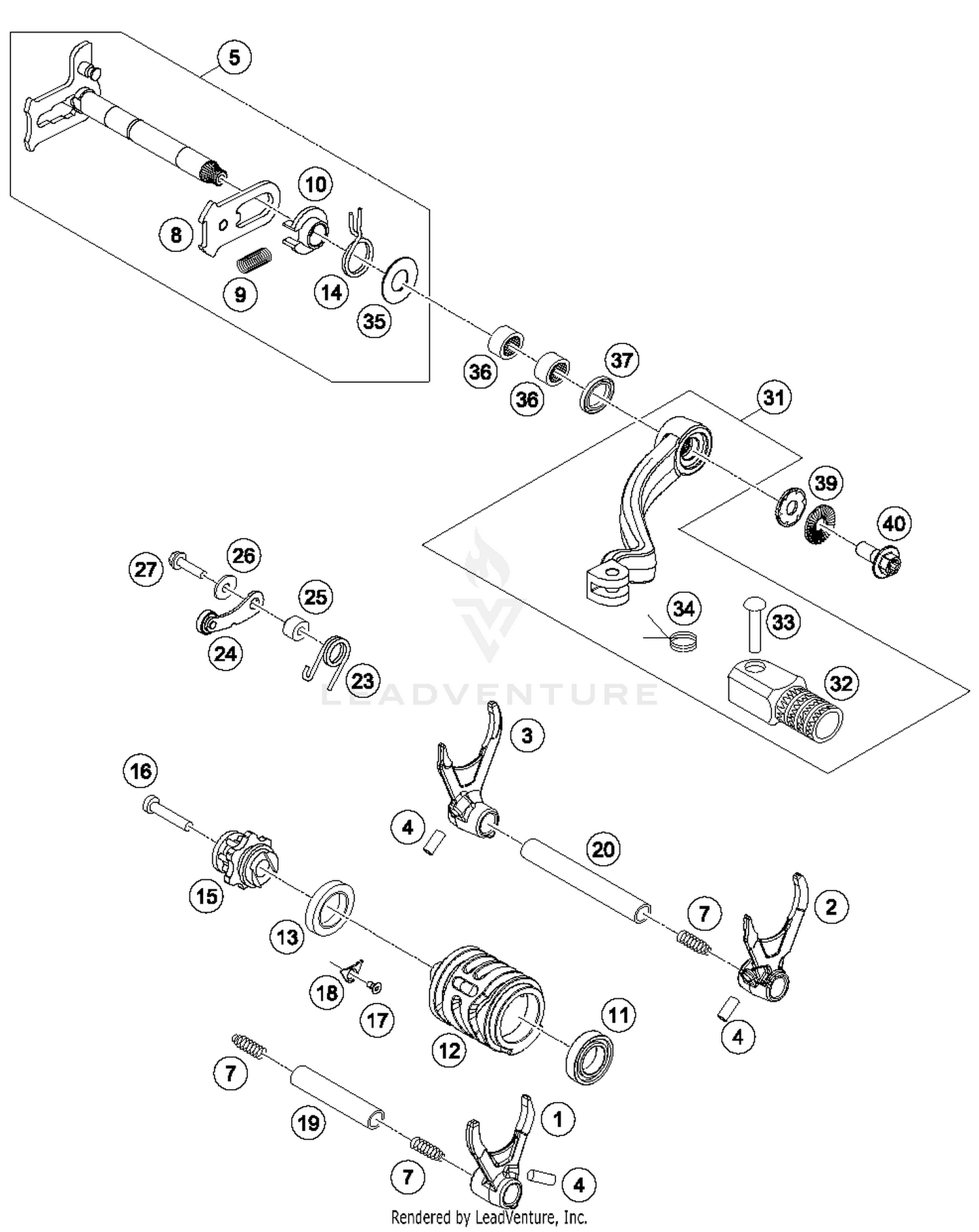 5
10
8
9
14
35
36
36
37
31
39
40
27
26
25
24
23
34
33
32
LEADVENTURE
3
16
4
20
15
13
7
2
18
17
12
11
4
7
19
1
7
4
Rendered by LeadVenture, Inc.