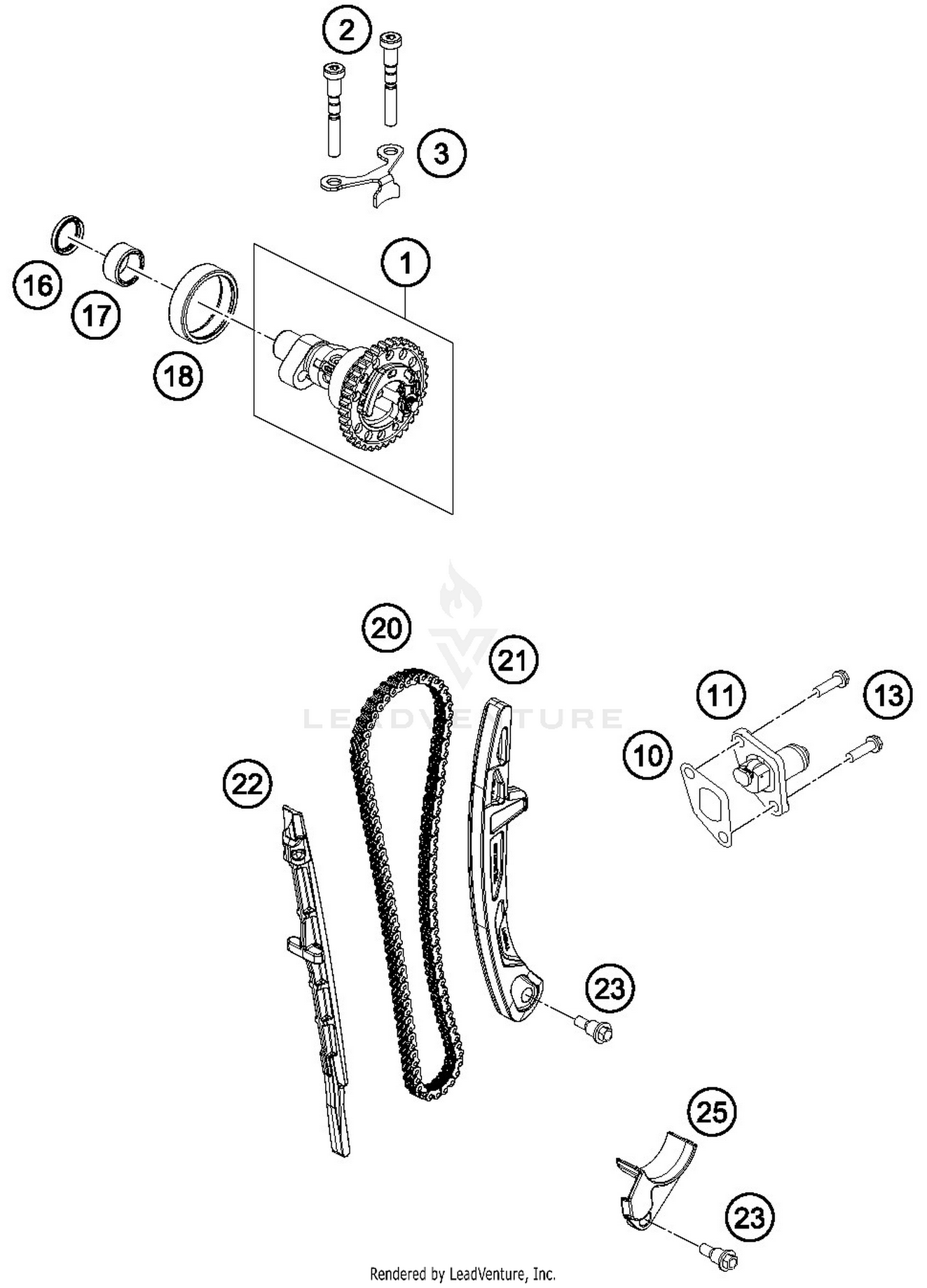 2
3
1
16
17
18
20
21
LEADVENTURE
11
13
10
22
23
25
23
Rendered by LeadVenture, Inc.