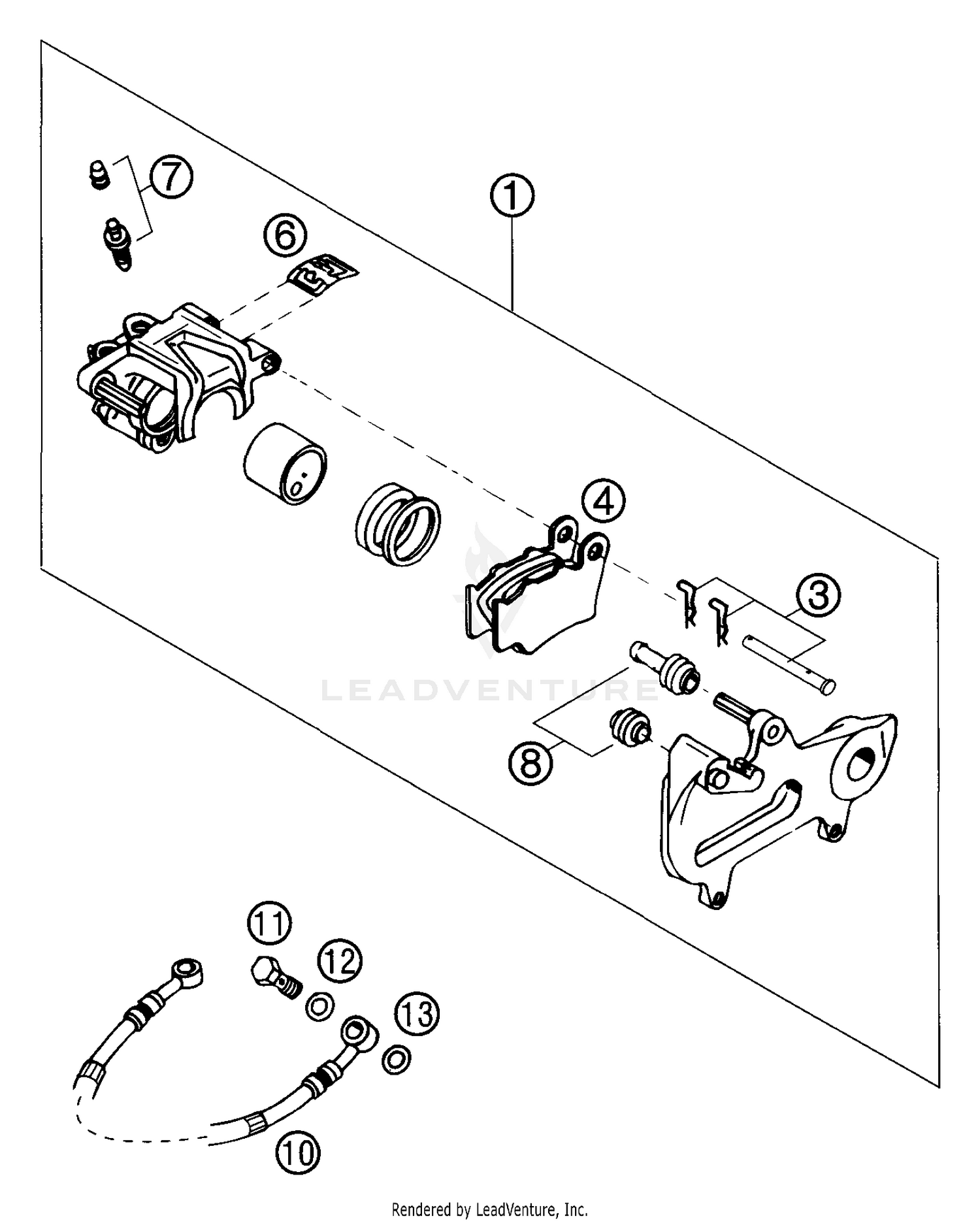 7
1
6
4
3
LEADVENTURE
8
11
12
13
10
Rendered by LeadVenture, Inc.