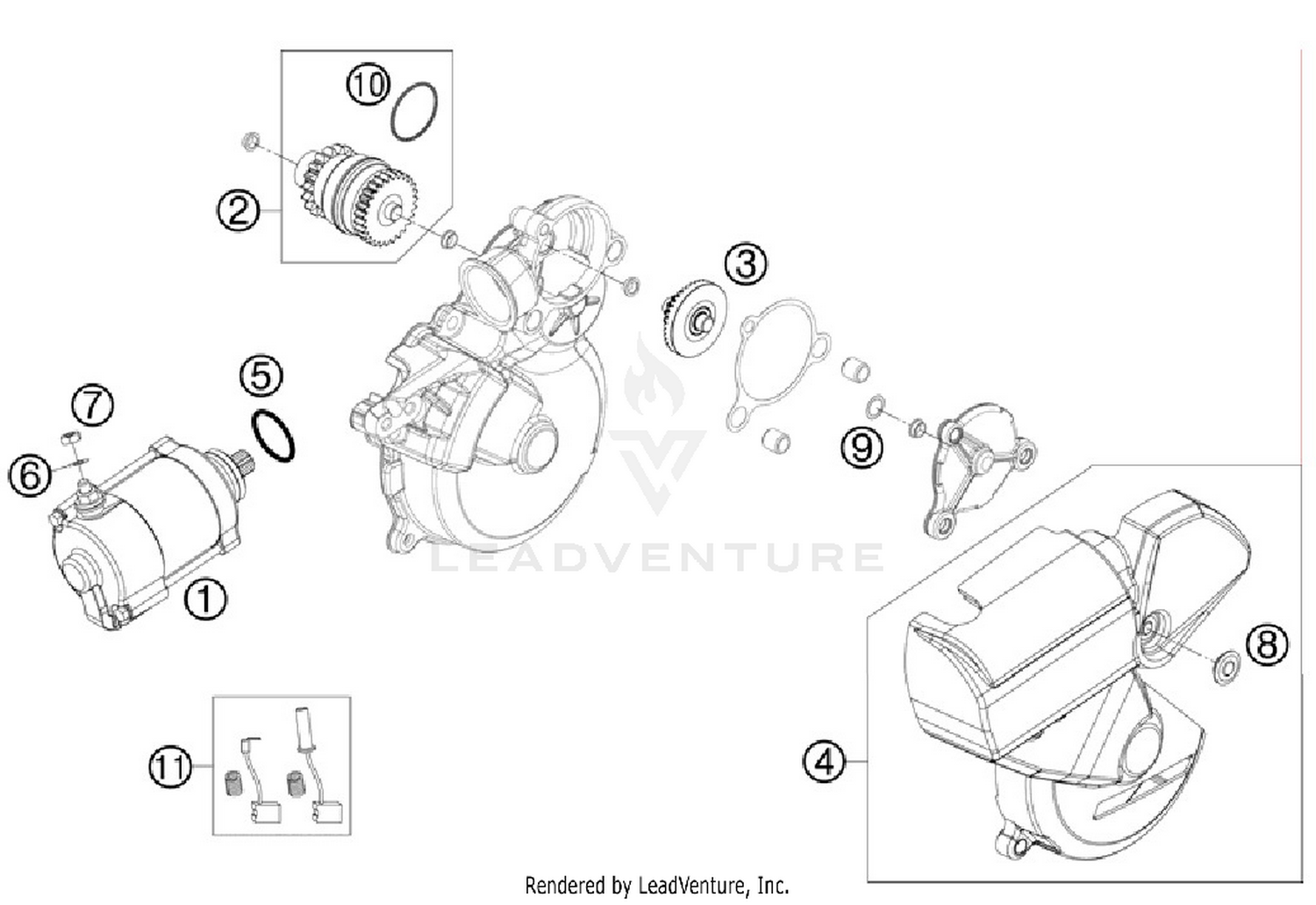 10

2

3

5

7

6

9

1

8

11

4

LEADVENTURE

Rendered by LeadVenture, Inc.