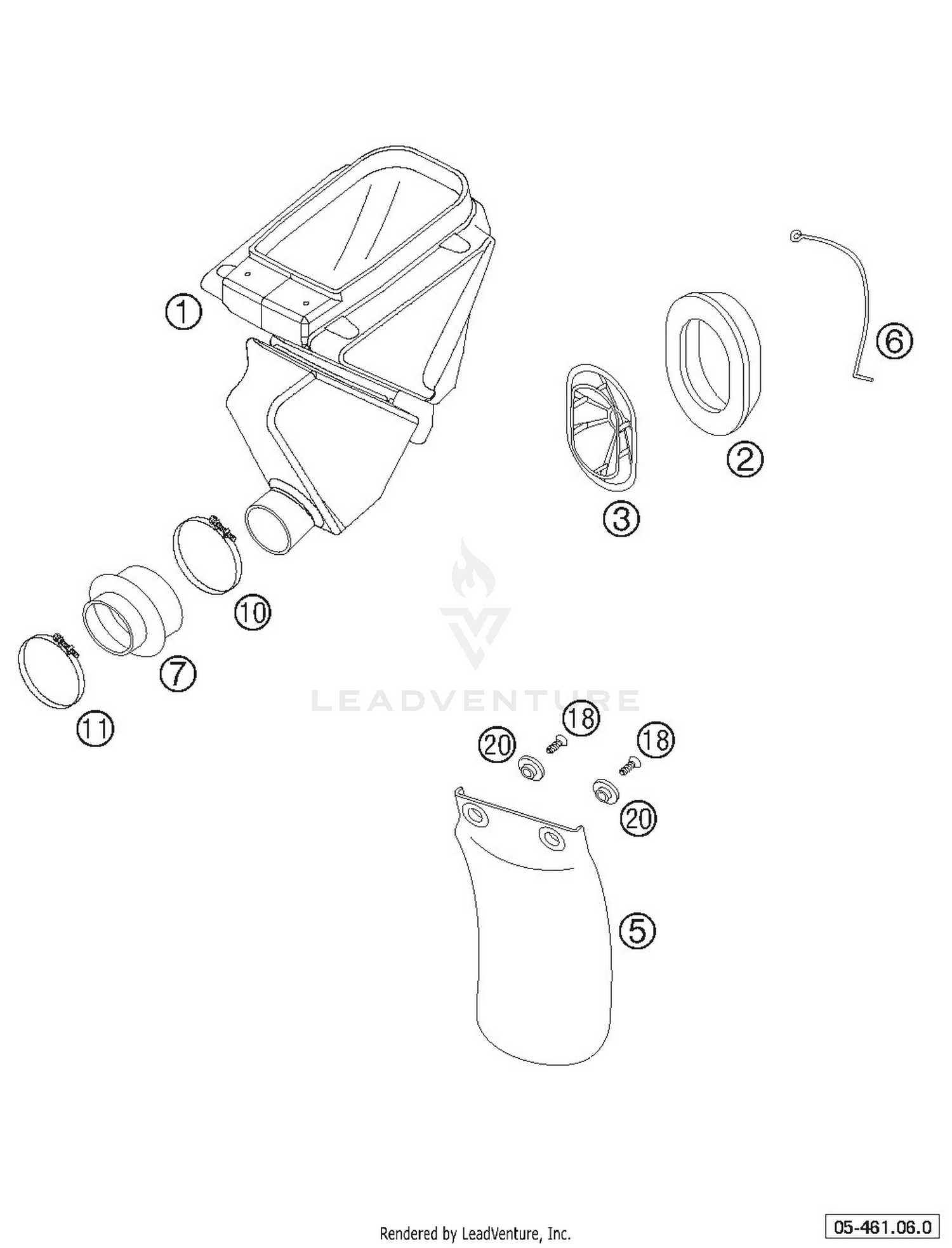 1

6

2

3

10

7

11

LEADVENTURE

18

20

18

20

5

Rendered by LeadVenture, Inc.

05-461.06.0