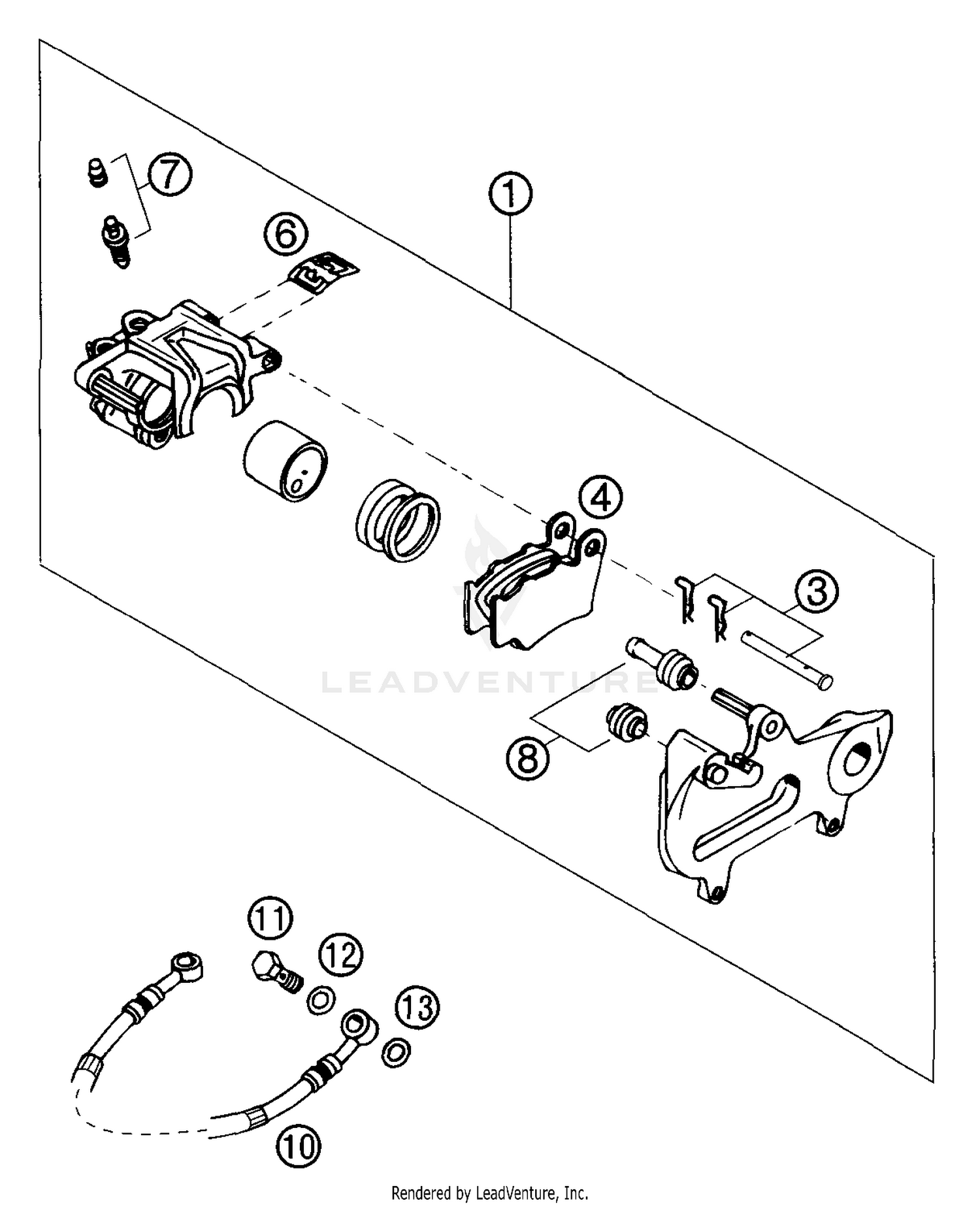 7
1
6
4
3
LEADVENTURE
8
11
12
13
10
Rendered by LeadVenture, Inc.