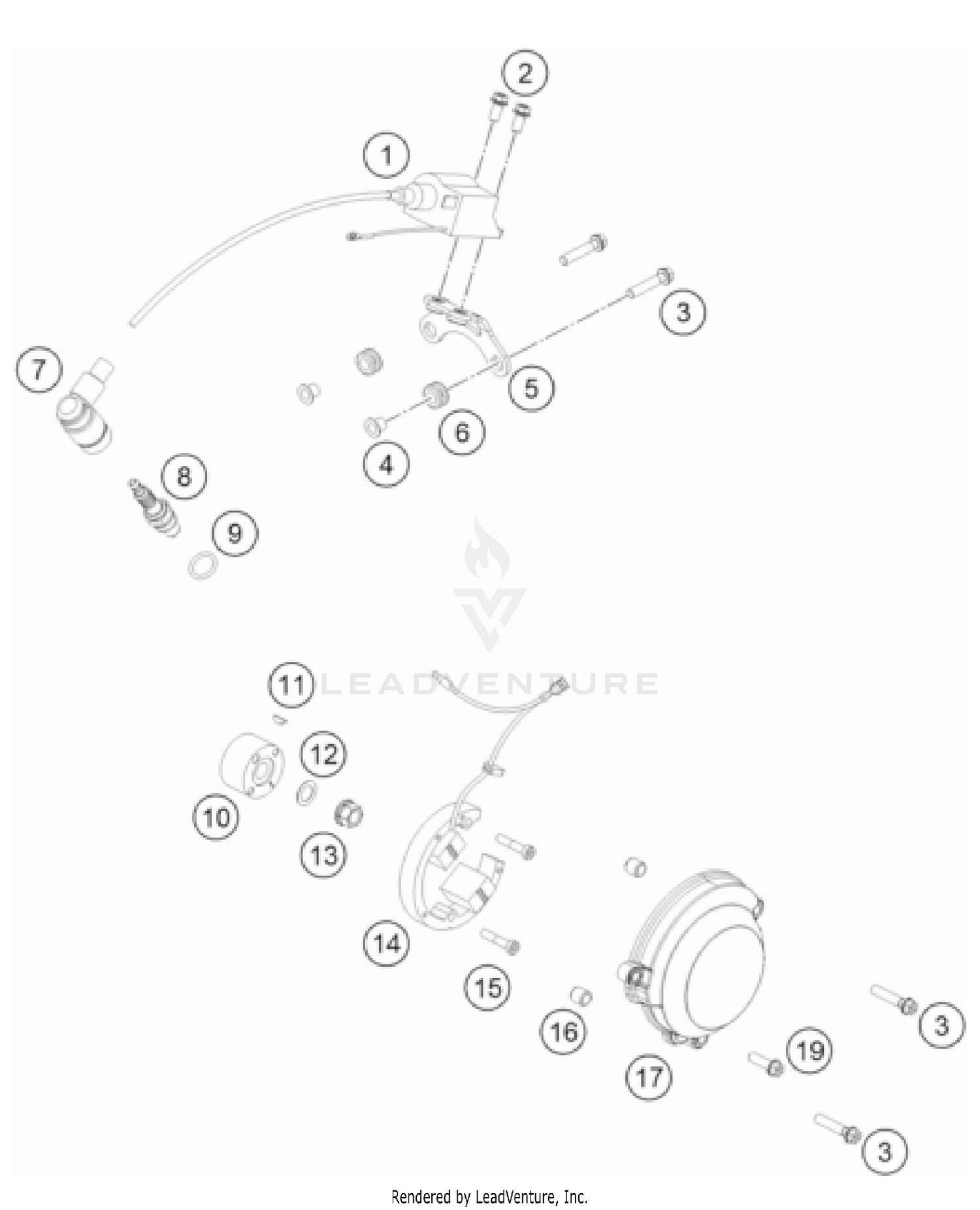 2
1
3
7
5
6
4
8
9
LEADVENTURE
11
12
10
13
14
15
16
17
19
3
3

Rendered by LeadVenture, Inc.