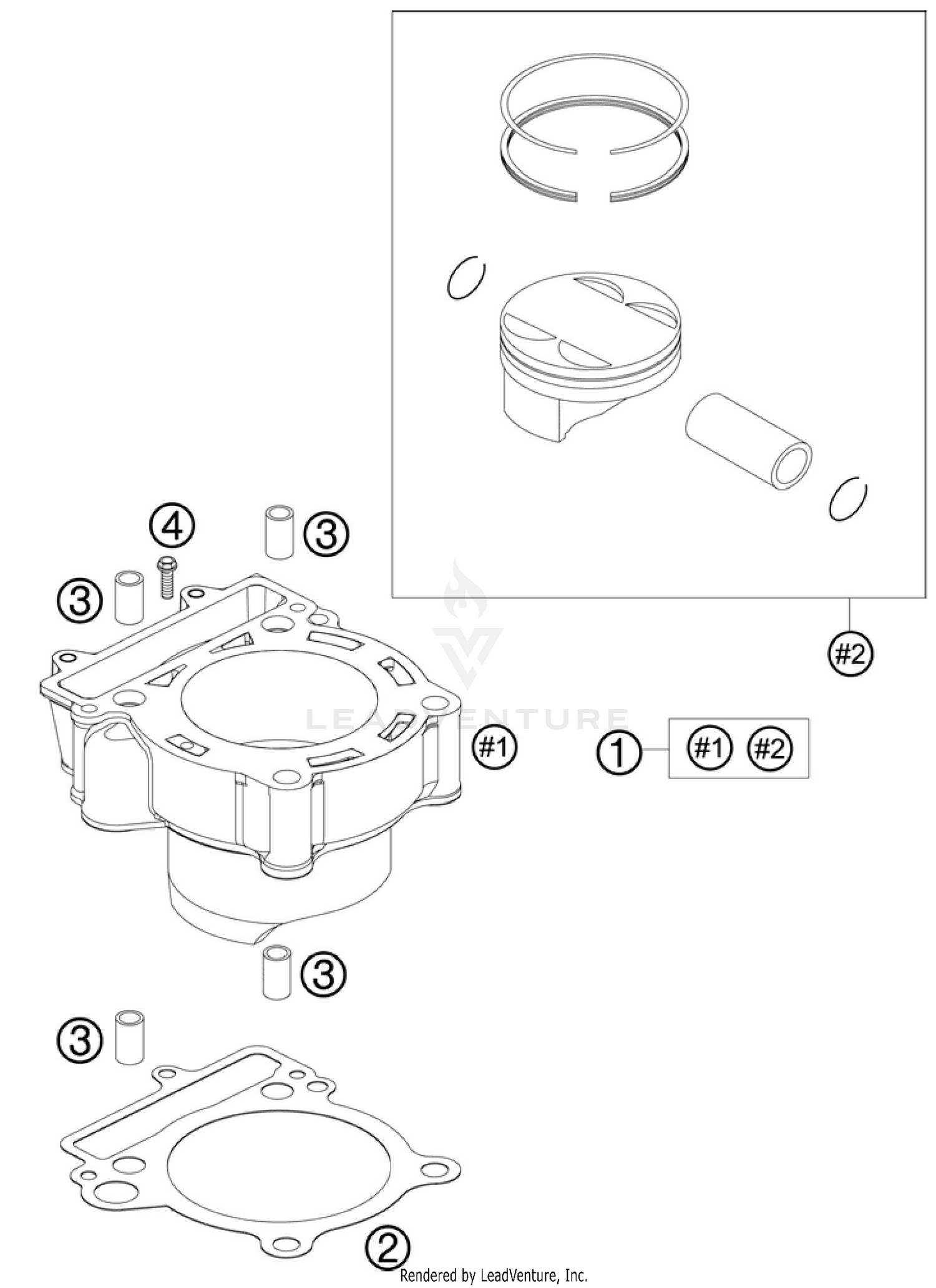 4
3
3
#2
LEADVENTURE
#1
1
#1
#2
3
3
2
Rendered by LeadVenture, Inc.