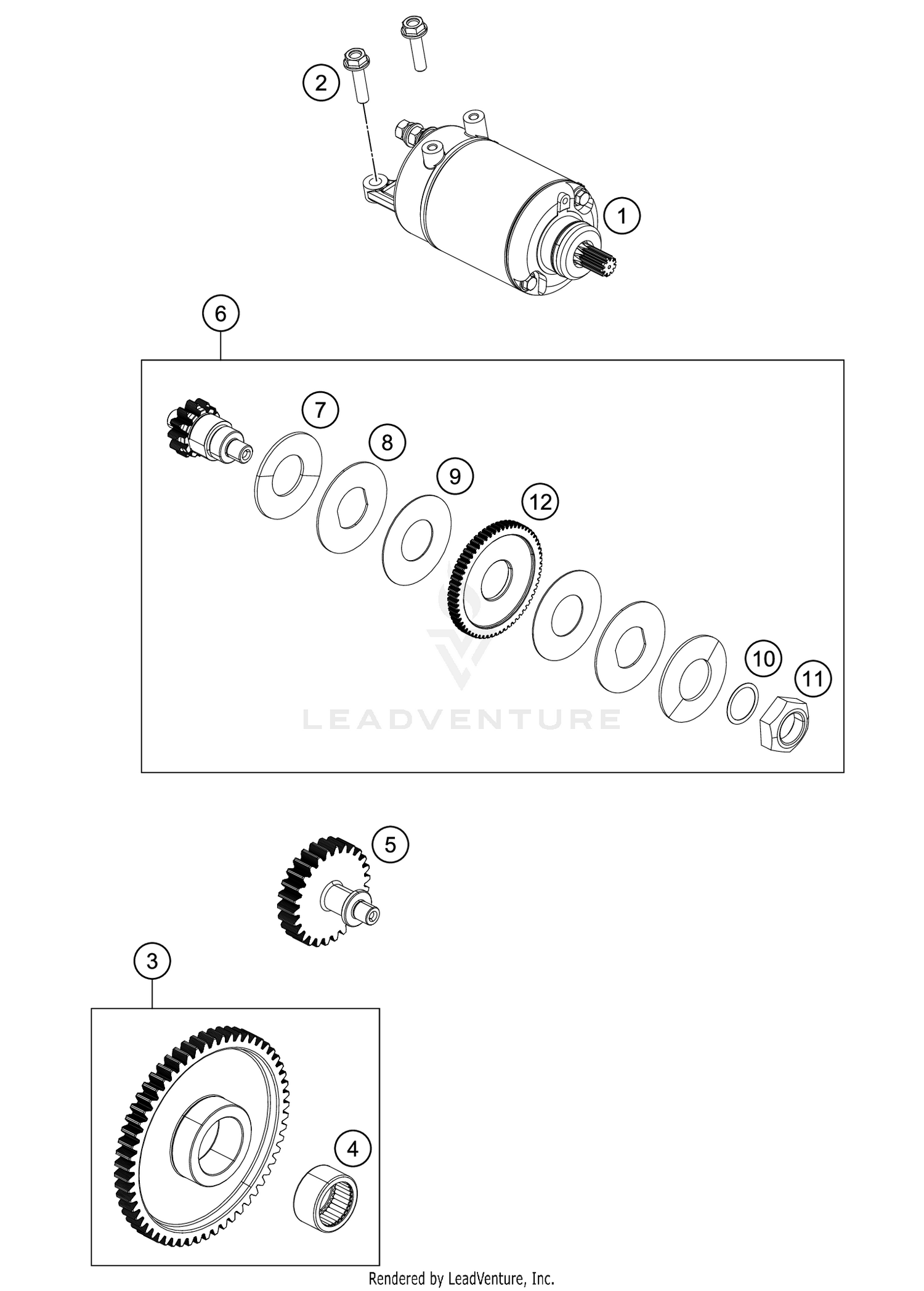 2

1

6

7

8

9

12

10

11

LEADVENTURE

5

3

4

Rendered by LeadVenture, Inc.