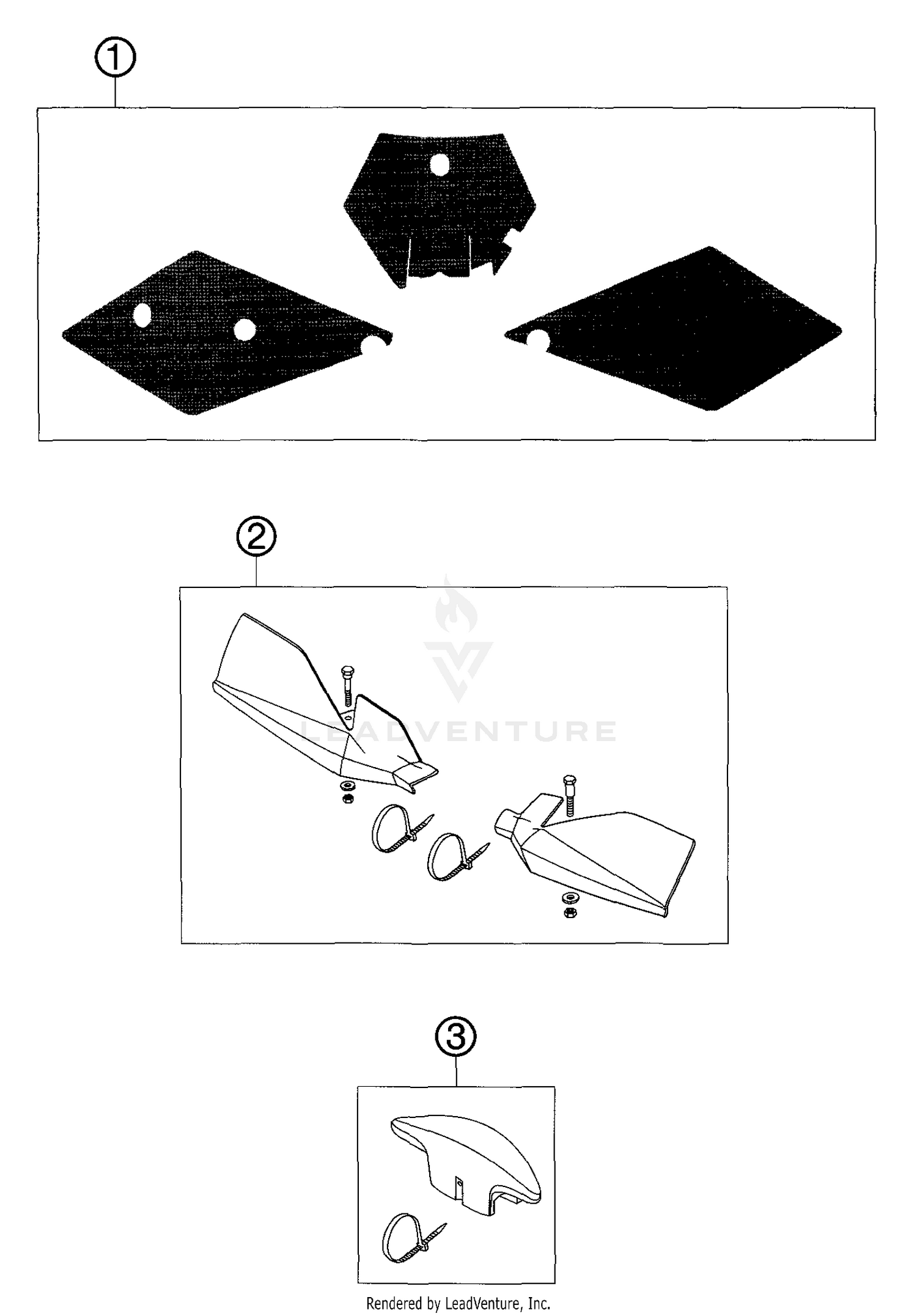 1

2

LEADVENTURE

3

Rendered by LeadVenture, Inc.