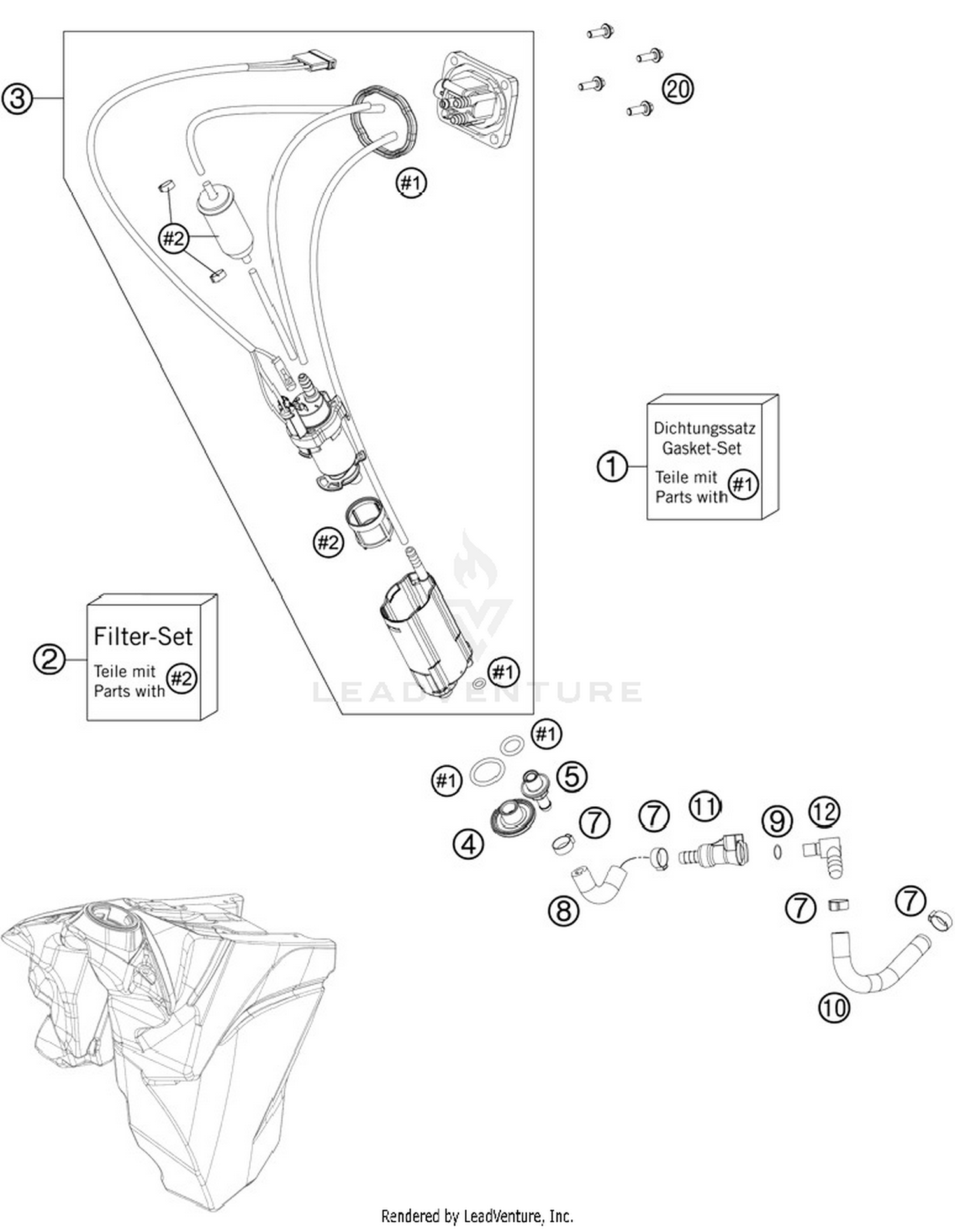 ③

20

#1

#2

Dichtungssatz
Gasket-Set
Teile mit
Parts with #1

①

#2

Filter-Set
Teile mit
Parts with #2

②

#1

LEADVENTURE

#1

#1

5

4

7

7

11

9

12

8

7

7

10

Rendered by LeadVenture, Inc.