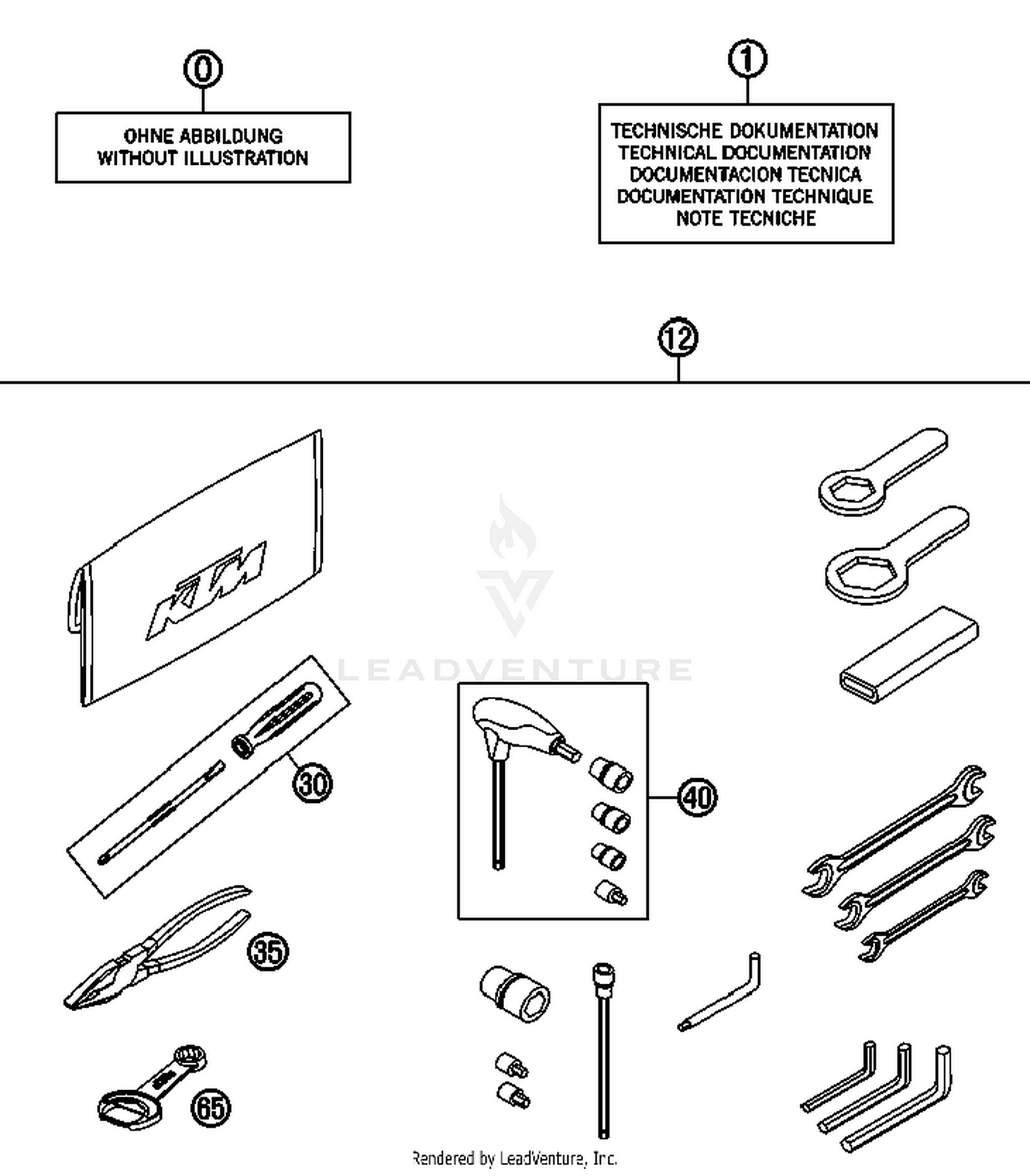 0

OHNE ABBILDUNG
WITHOUT ILLUSTRATION

1

TECHNISCHE DOKUMENTATION
TECHNICAL DOCUMENTATION
DOCUMENTACION TECNICA
DOCUMENTATION TECHNIQUE
NOTE TECNICHE

12

KTM

LEADVENTURE

30

40

35

65

Rendered by LeadVenture, Inc.