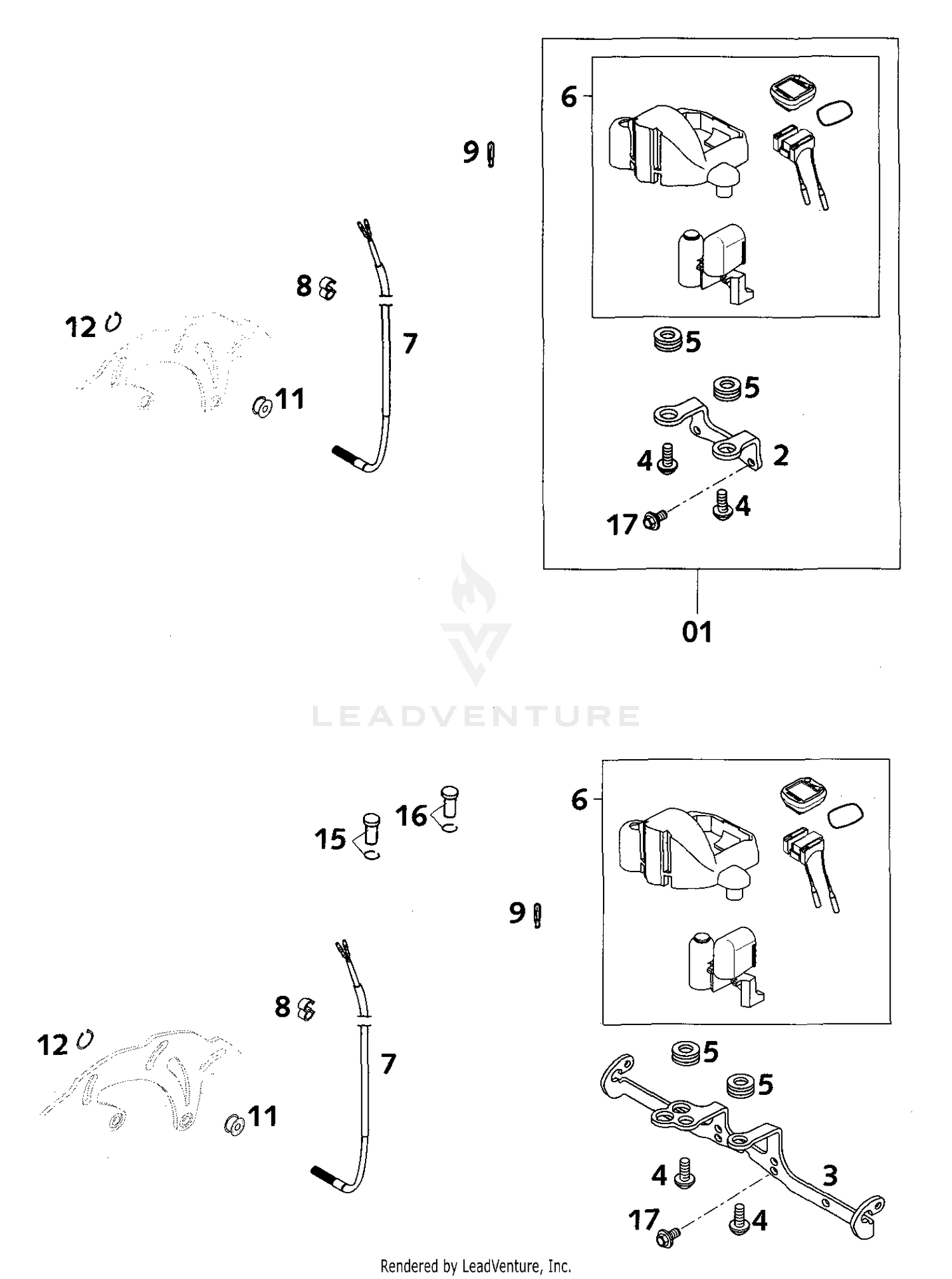 6
9
8
12
7
11
5
5
4
2
17
4
01

LEADVENTURE

6
16
15
9
8
12
7
11
5
5
4
3
17
4

Rendered by LeadVenture, Inc.