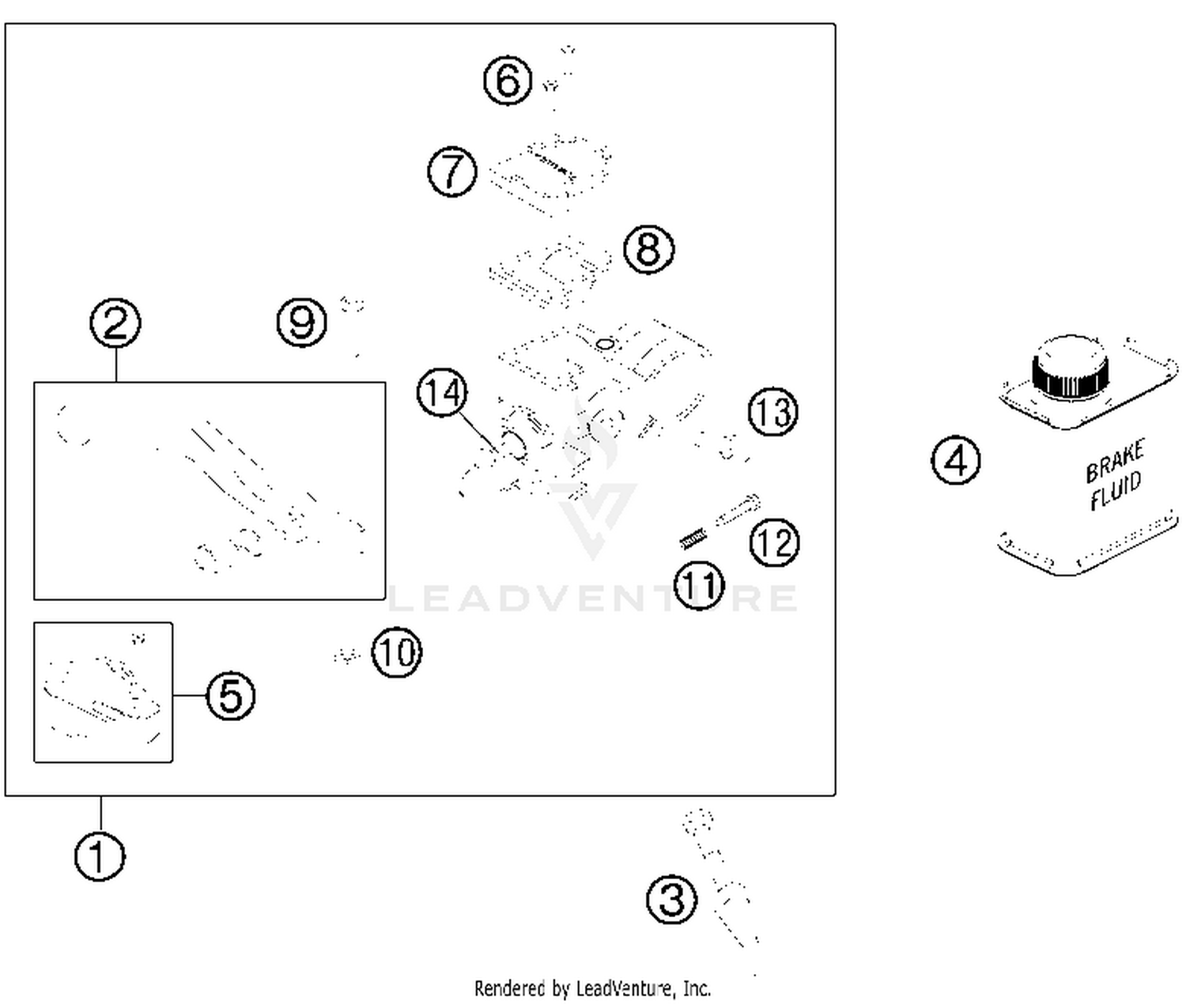 6

7

8

2

9

14

13

4

BRAKE FLUID

12

11

LEADVENTURE

10

5

1

3

Rendered by LeadVenture, Inc.