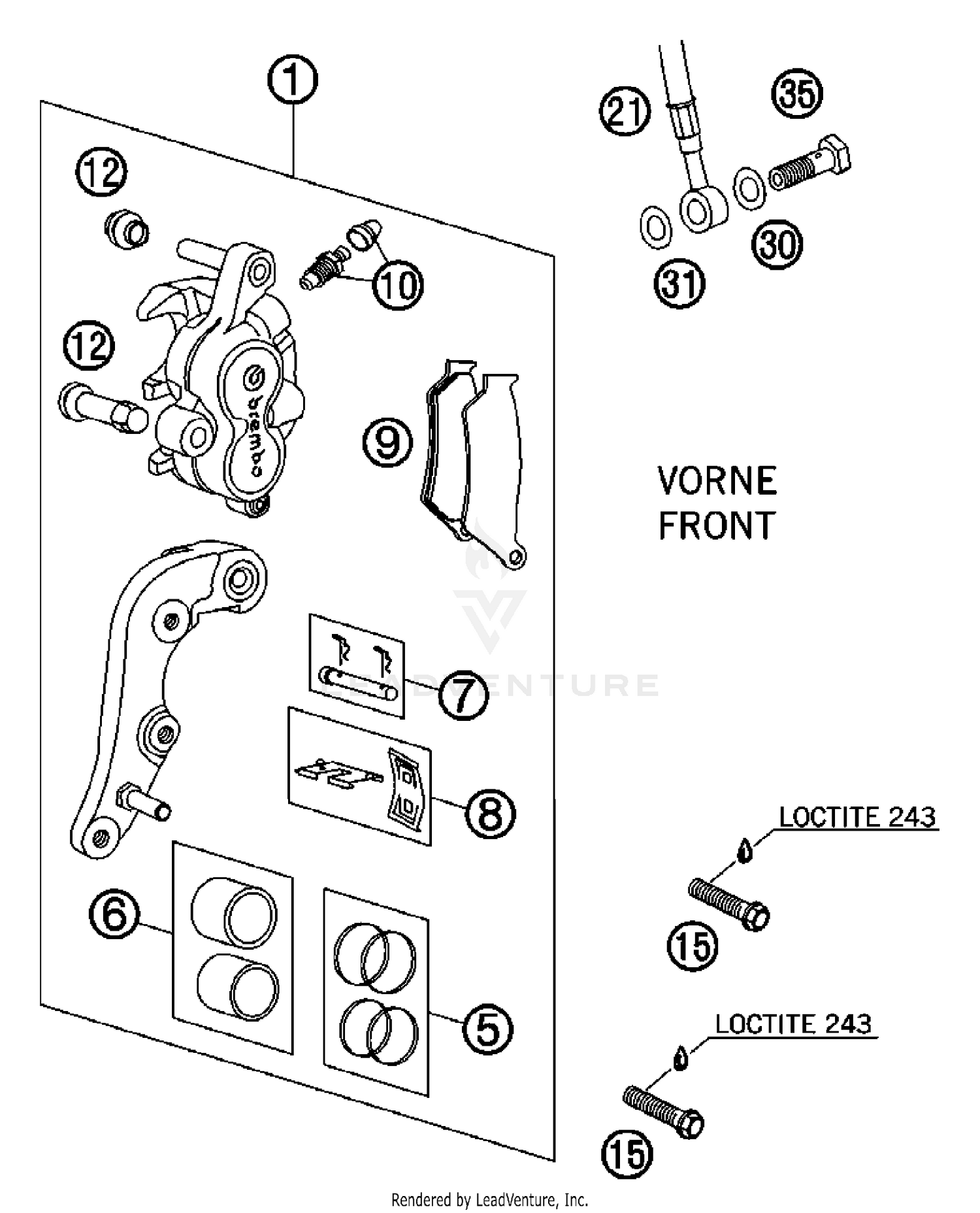 1

21

35

12

10

30

31

12

brembo

9

VORNE
FRONT

LEADVENTURE

7

8

LOCTITE 243

6

15

5

LOCTITE 243

15

Rendered by LeadVenture, Inc.