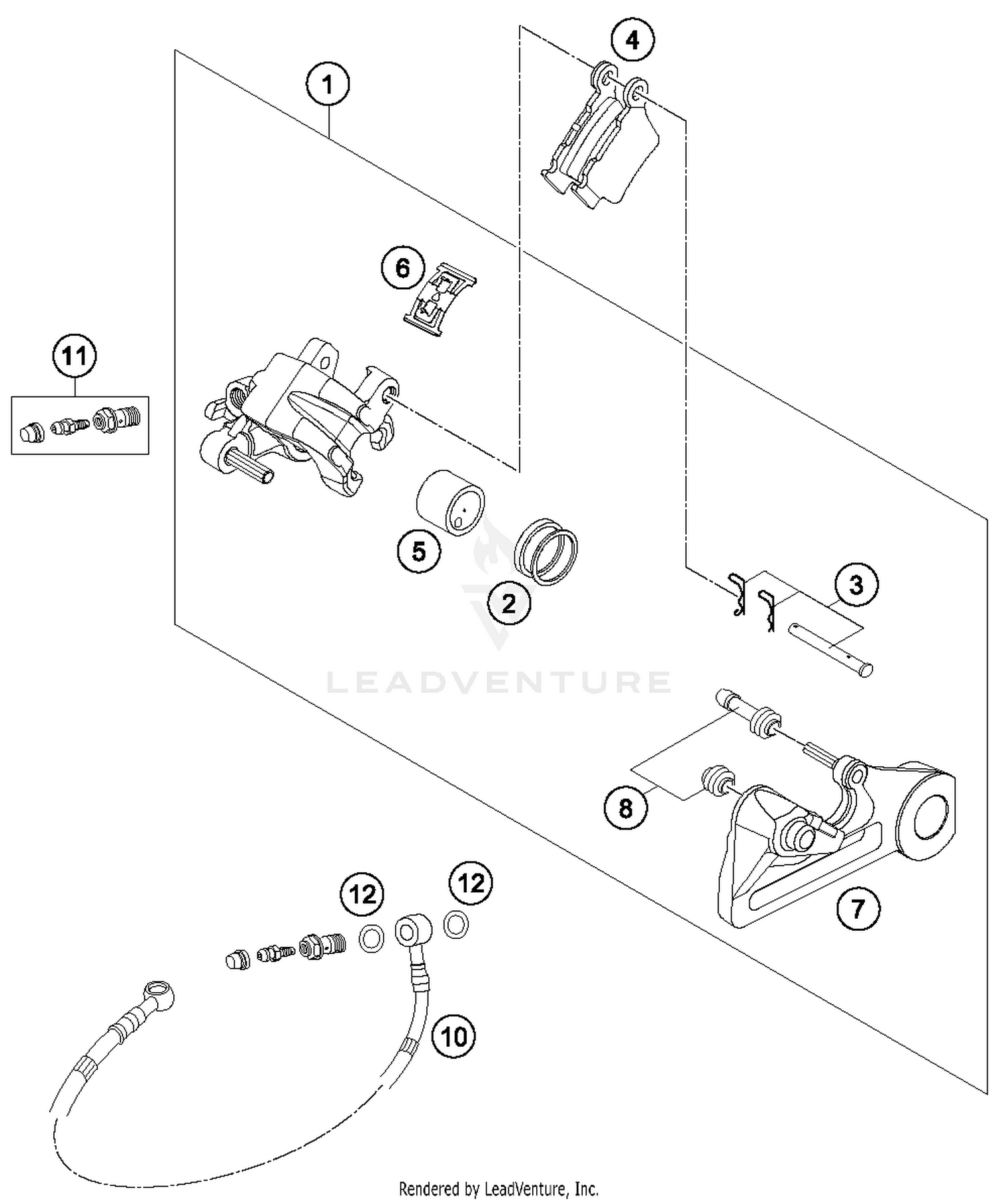 4
1
6
11
5
2
3
LEADVENTURE
8
7
12
12
10
Rendered by LeadVenture, Inc.