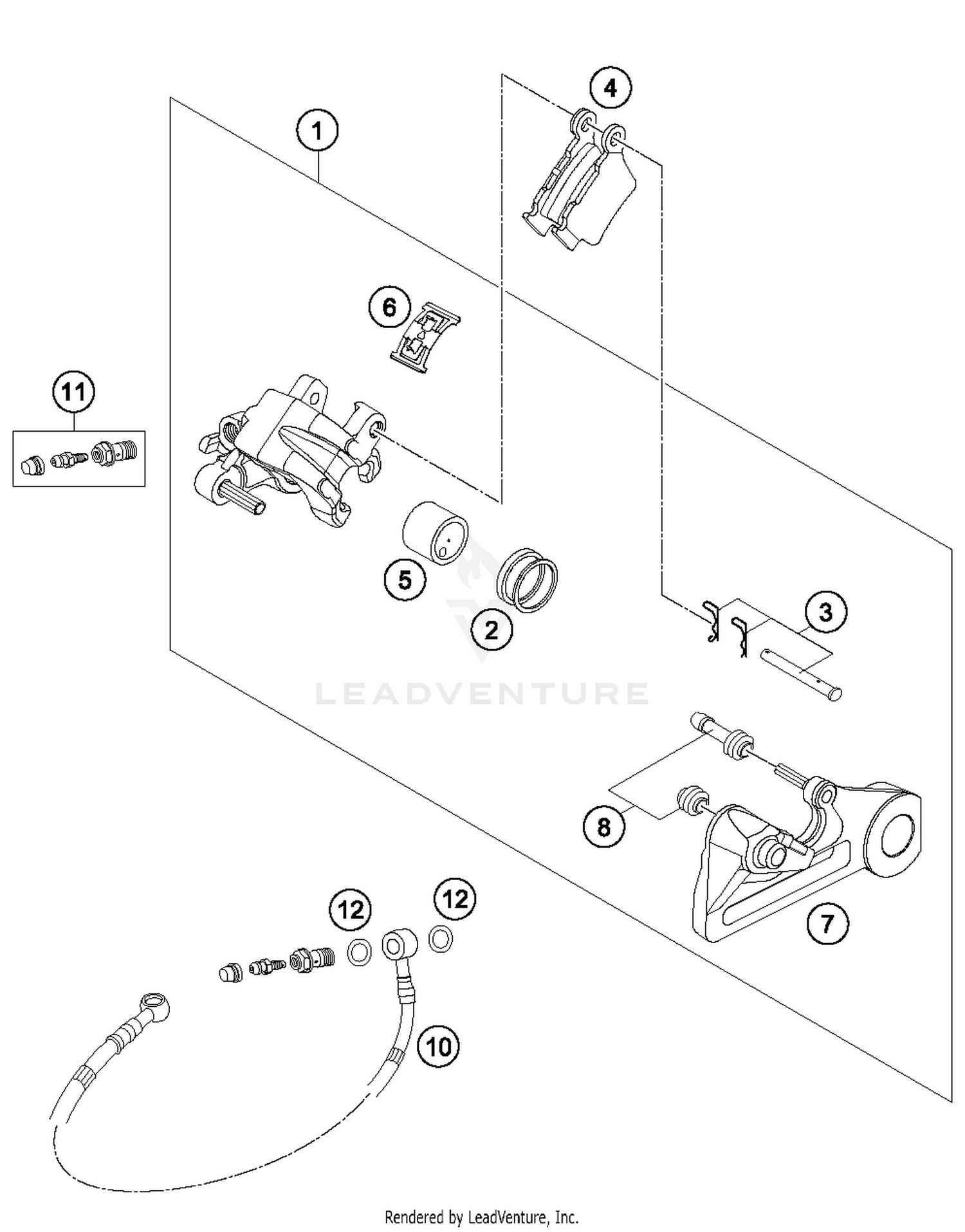 4
1
6
11
5
2
3
LEADVENTURE
8
7
12
12
10
Rendered by LeadVenture, Inc.