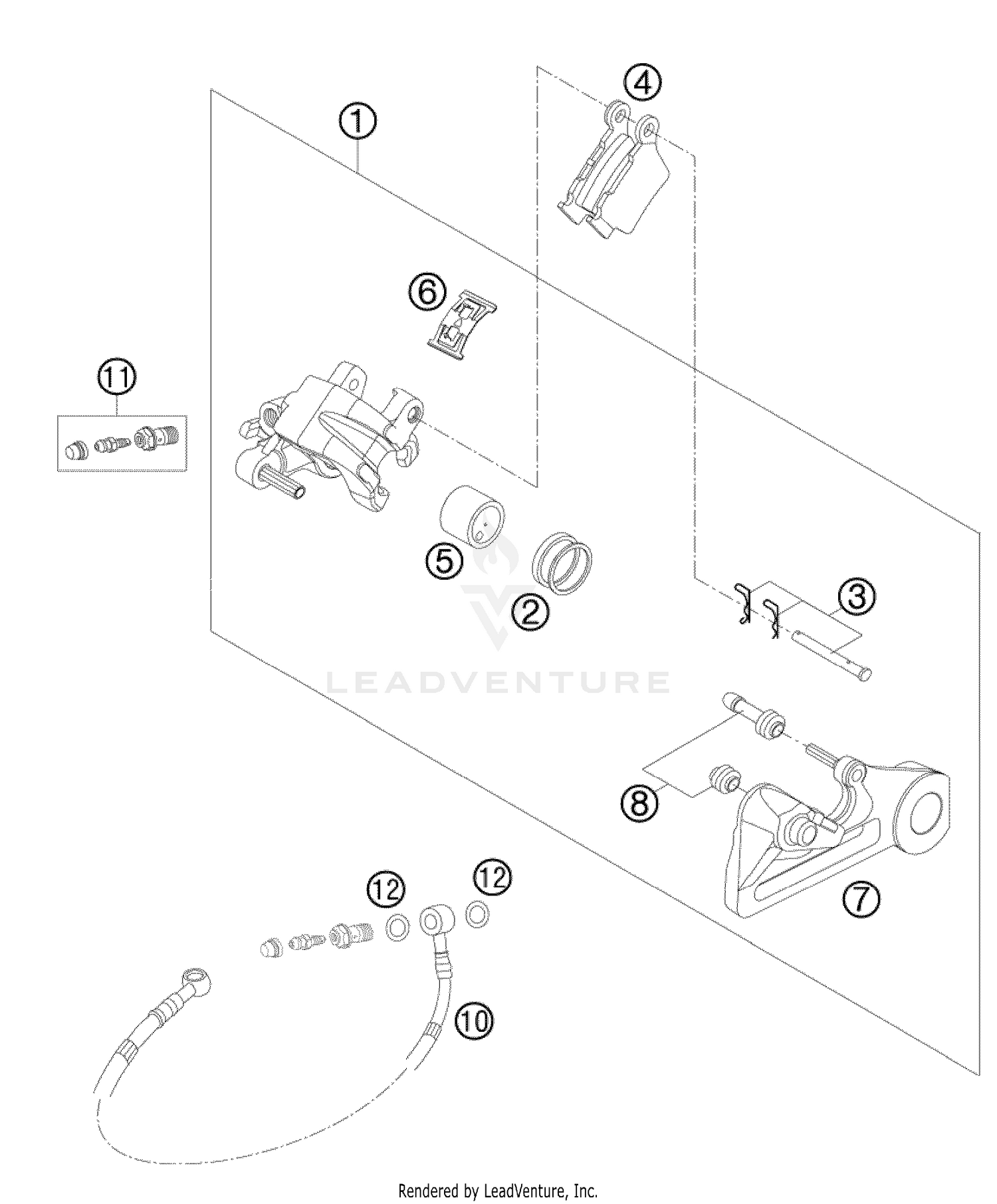 4
1
6
11
5
2
3
LEADVENTURE
8
7
12
12
10
Rendered by LeadVenture, Inc.