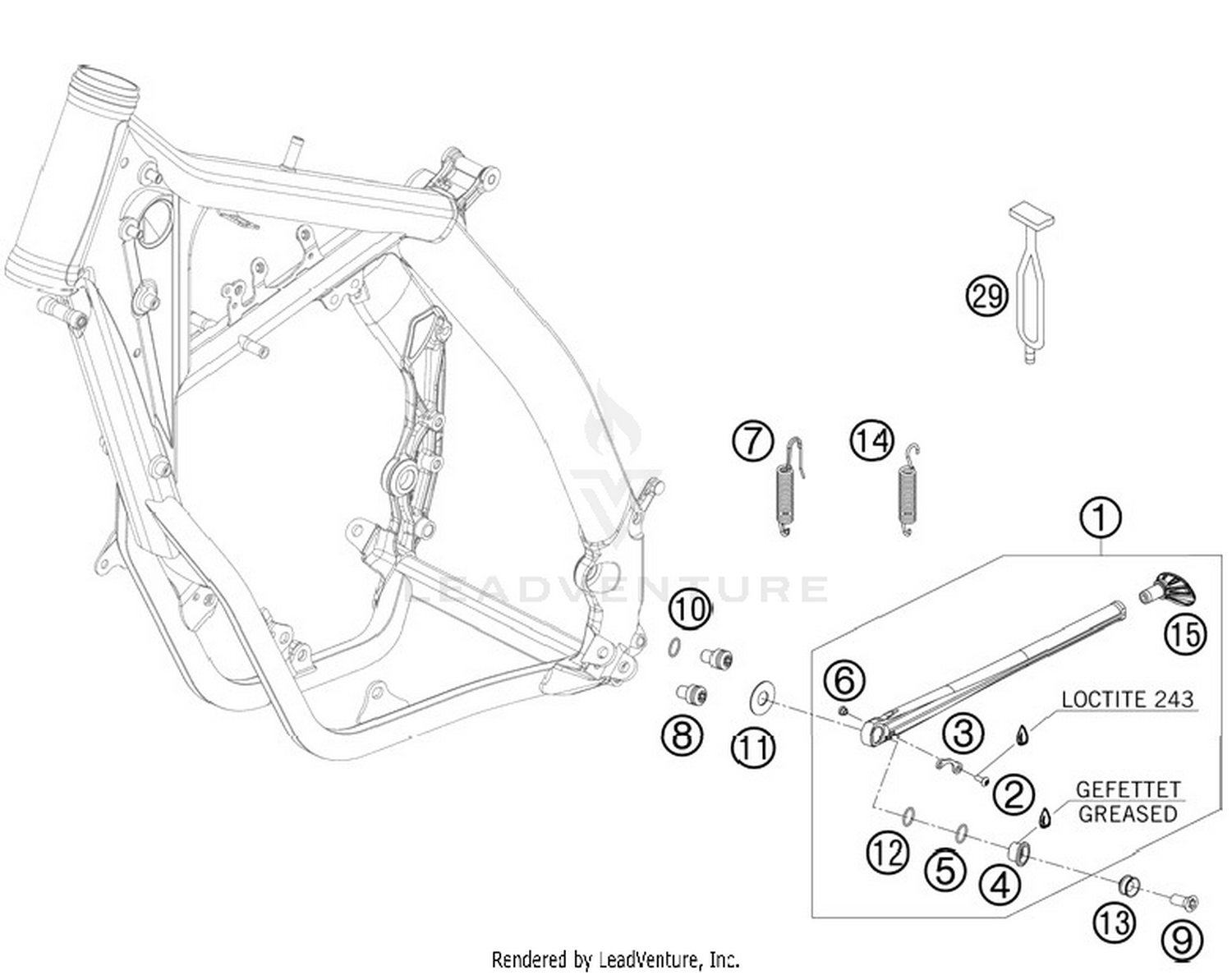 29

7

14

1

LEADVENTURE

10

15

6

LOCTITE 243

8

11

3

2

GEFETTET
GREASED

12

5

4

13

9

Rendered by LeadVenture, Inc.