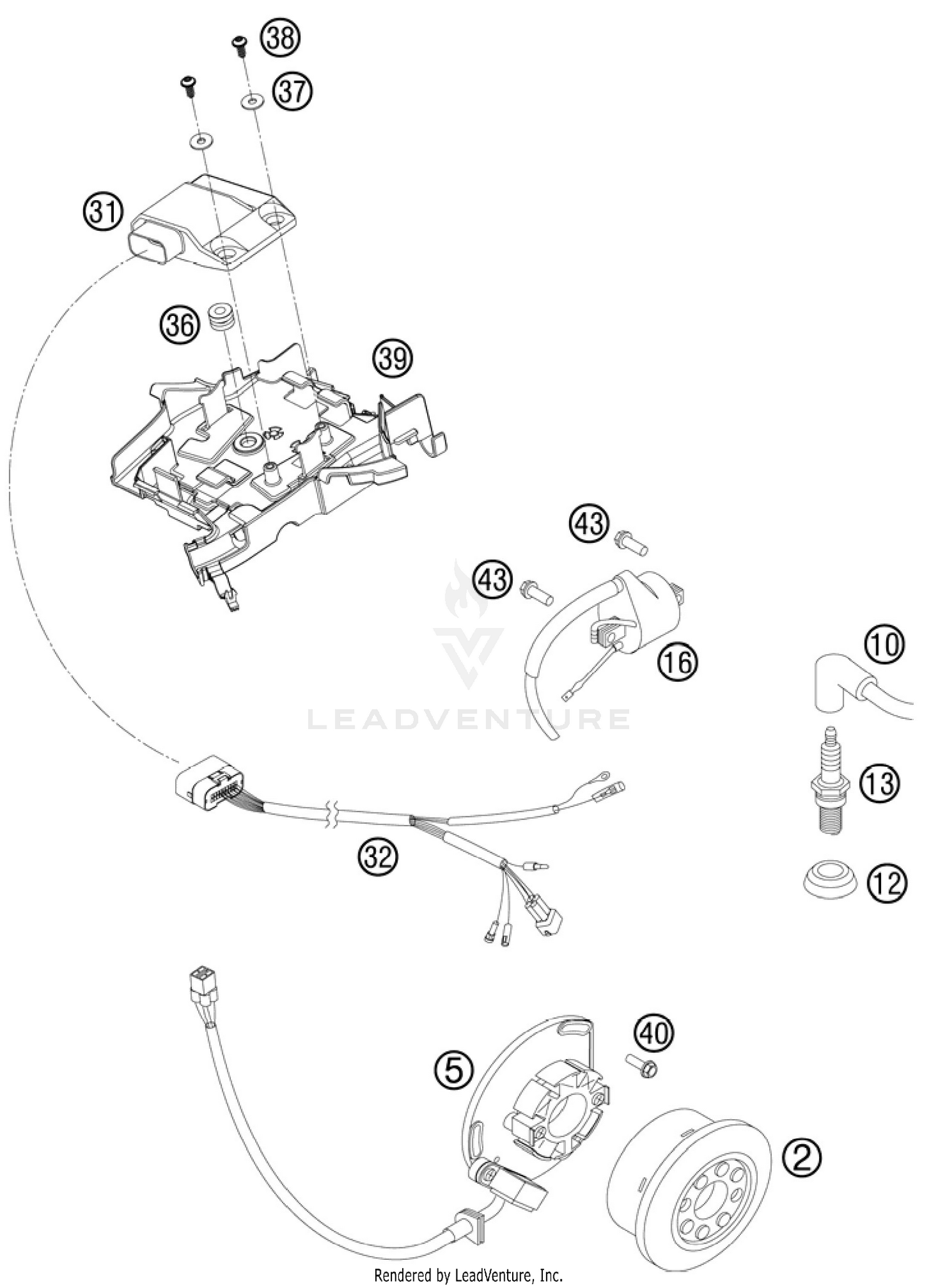 38
37
31
36
39
43
43
16
10
LEADVENTURE
13
32
12
40
5
2
Rendered by LeadVenture, Inc.