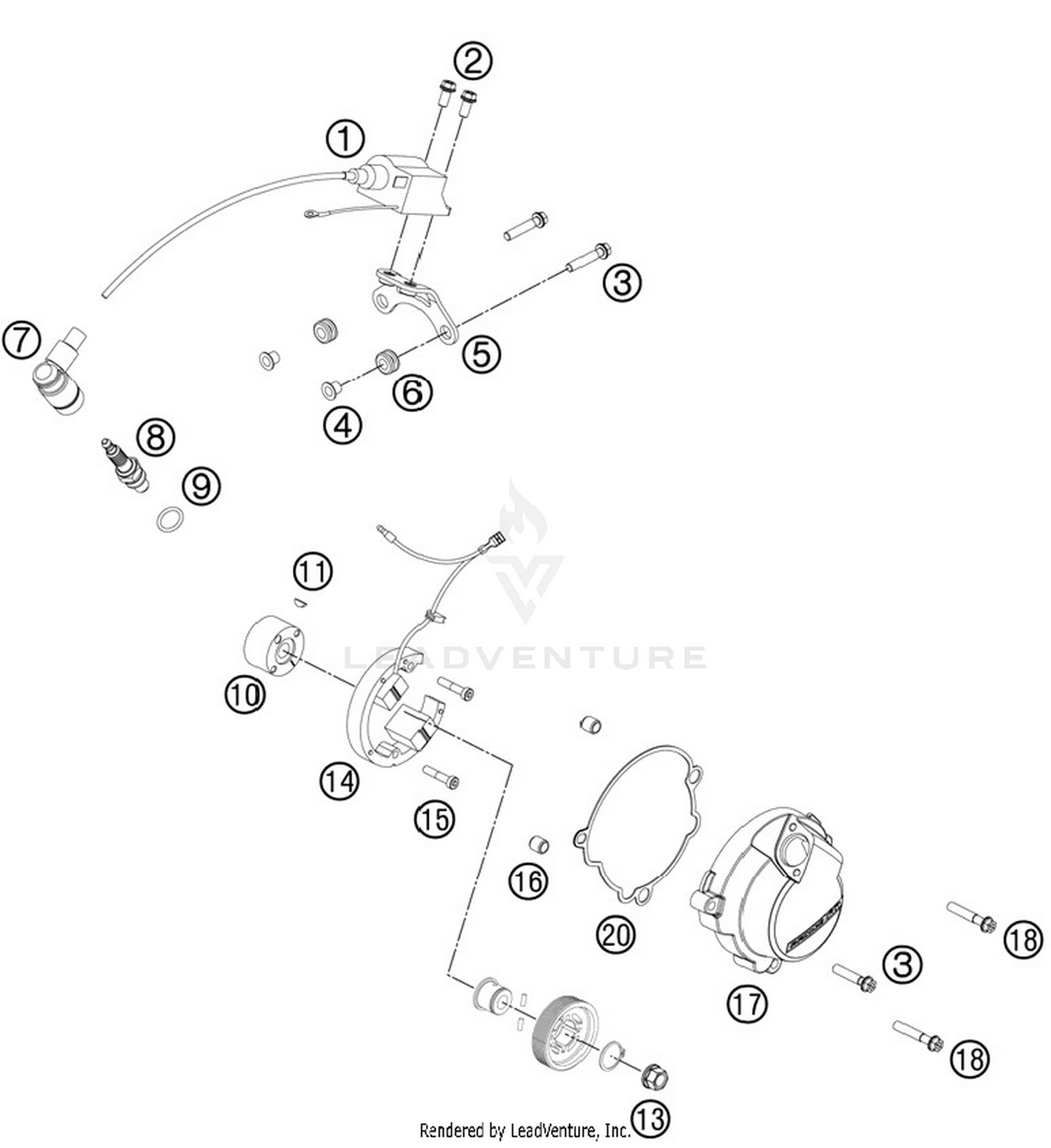 2
1
3
7
5
6
4
8
9
11
LEADVENTURE
10
14
15
16
20
18
3
17
18
13
Rendered by LeadVenture, Inc.