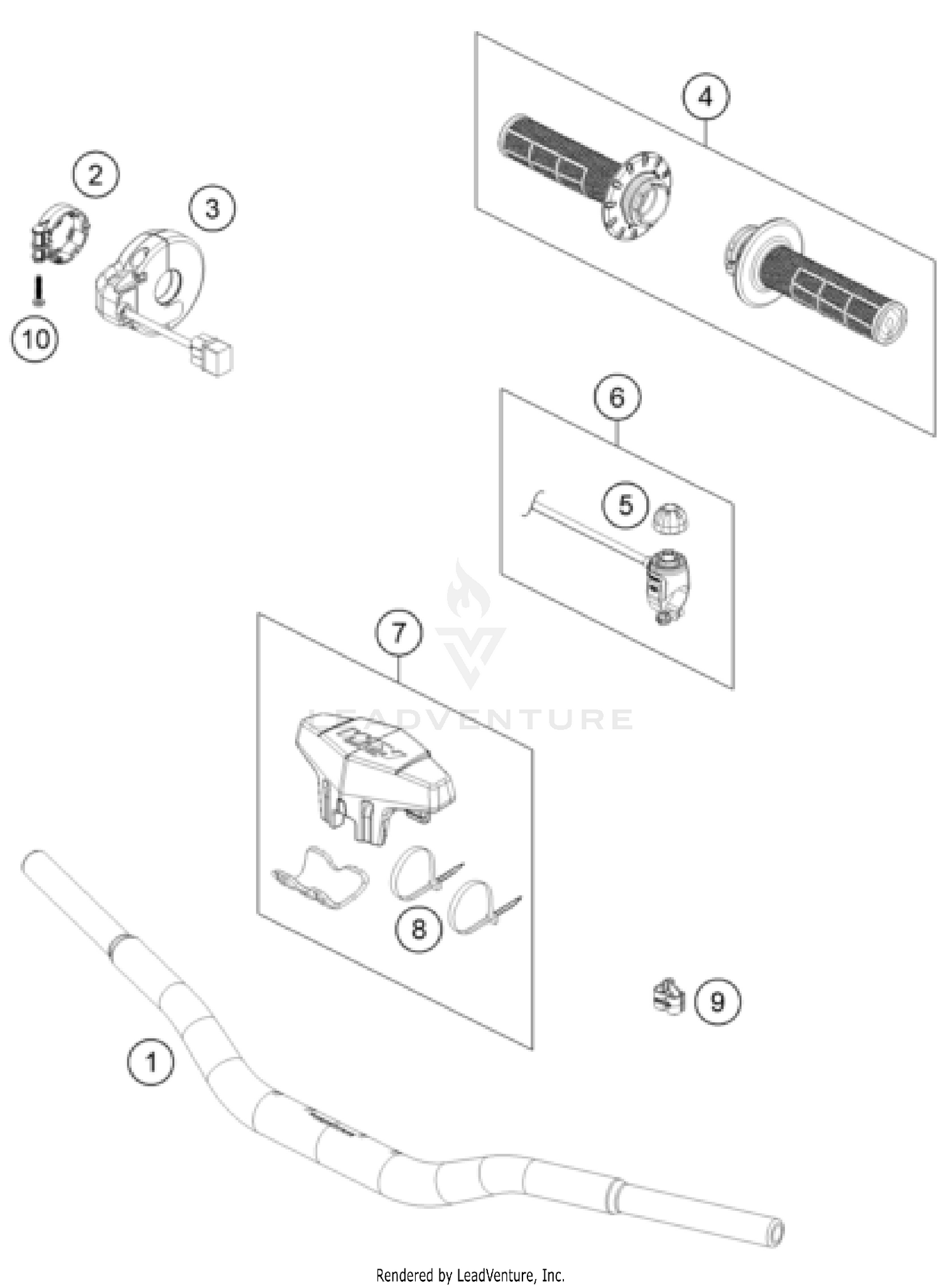 4

2

3

10

6

5

7

LEADVENTURE

8

9

1

Rendered by LeadVenture, Inc.