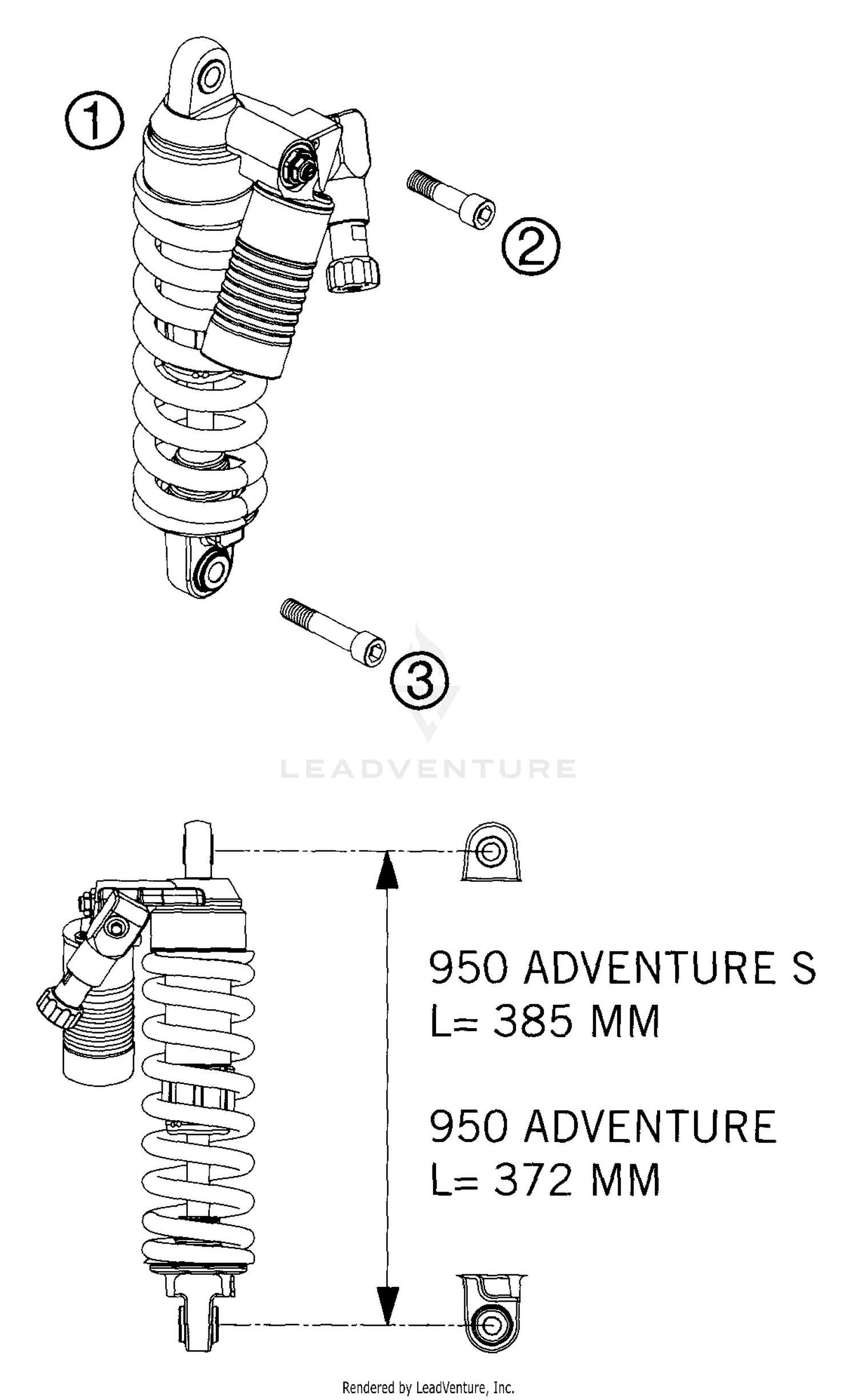 1

2

3

LEADVENTURE

950 ADVENTURE S
L= 385 MM

950 ADVENTURE
L= 372 MM

Rendered by LeadVenture, Inc.