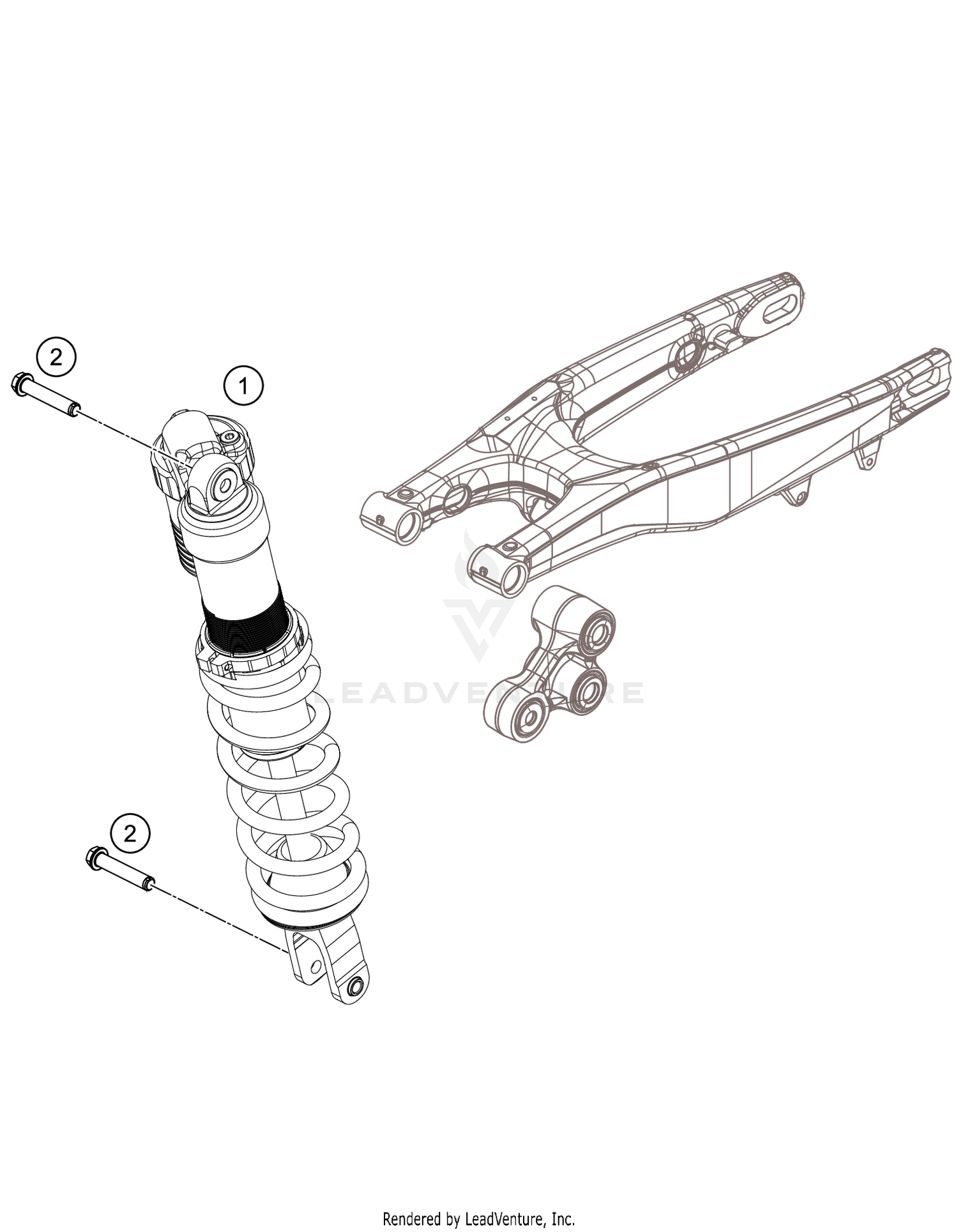 2

1

LEADVENTURE

2

Rendered by LeadVenture, Inc.