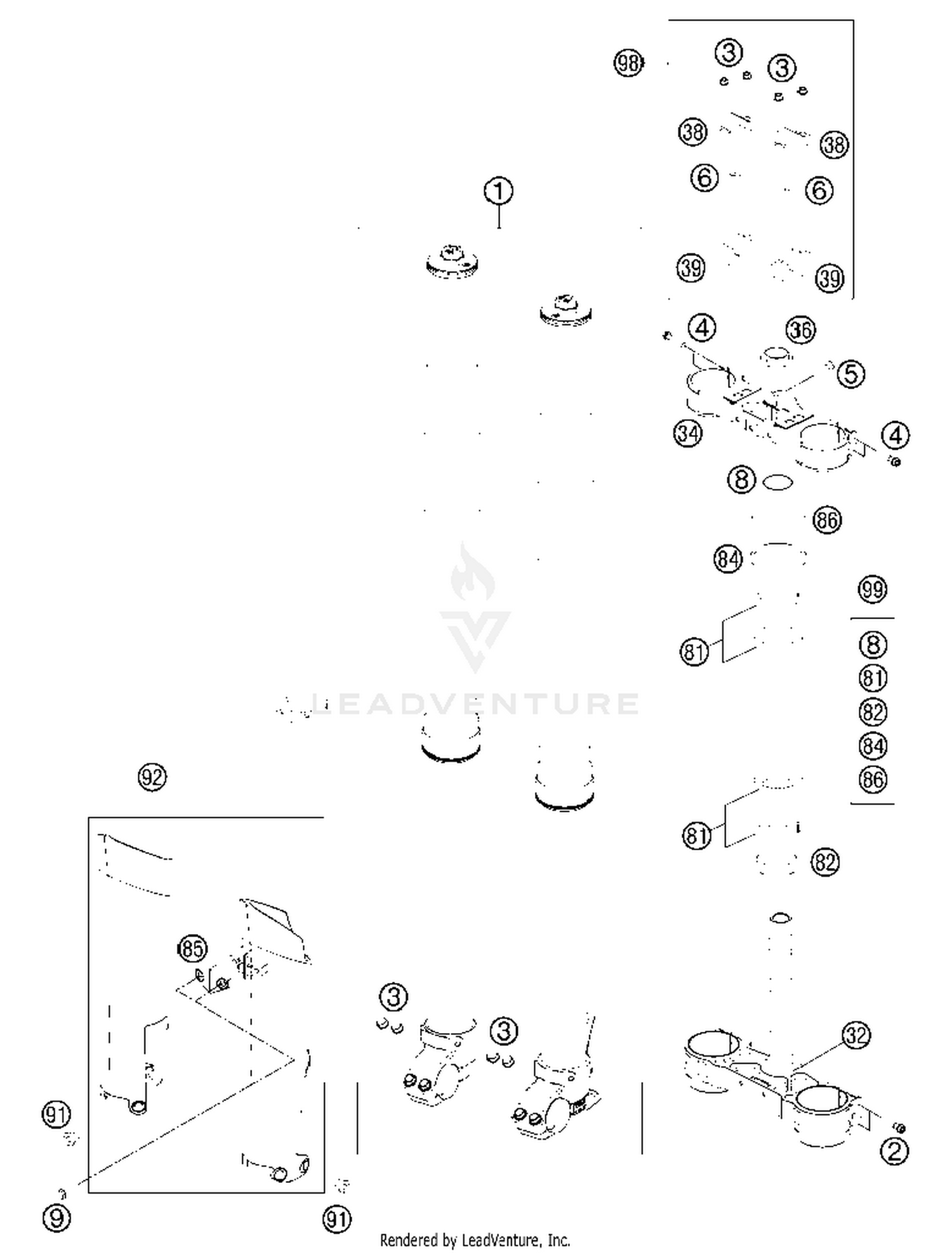 98
3
3
38
38
6
6
1
39
39
4
36
5
34
4
8
86
84
99
81
8
81
82
84
86
LEADVENTURE
92
81
82
85
3
3
32
91
2
9
91
Rendered by LeadVenture, Inc.