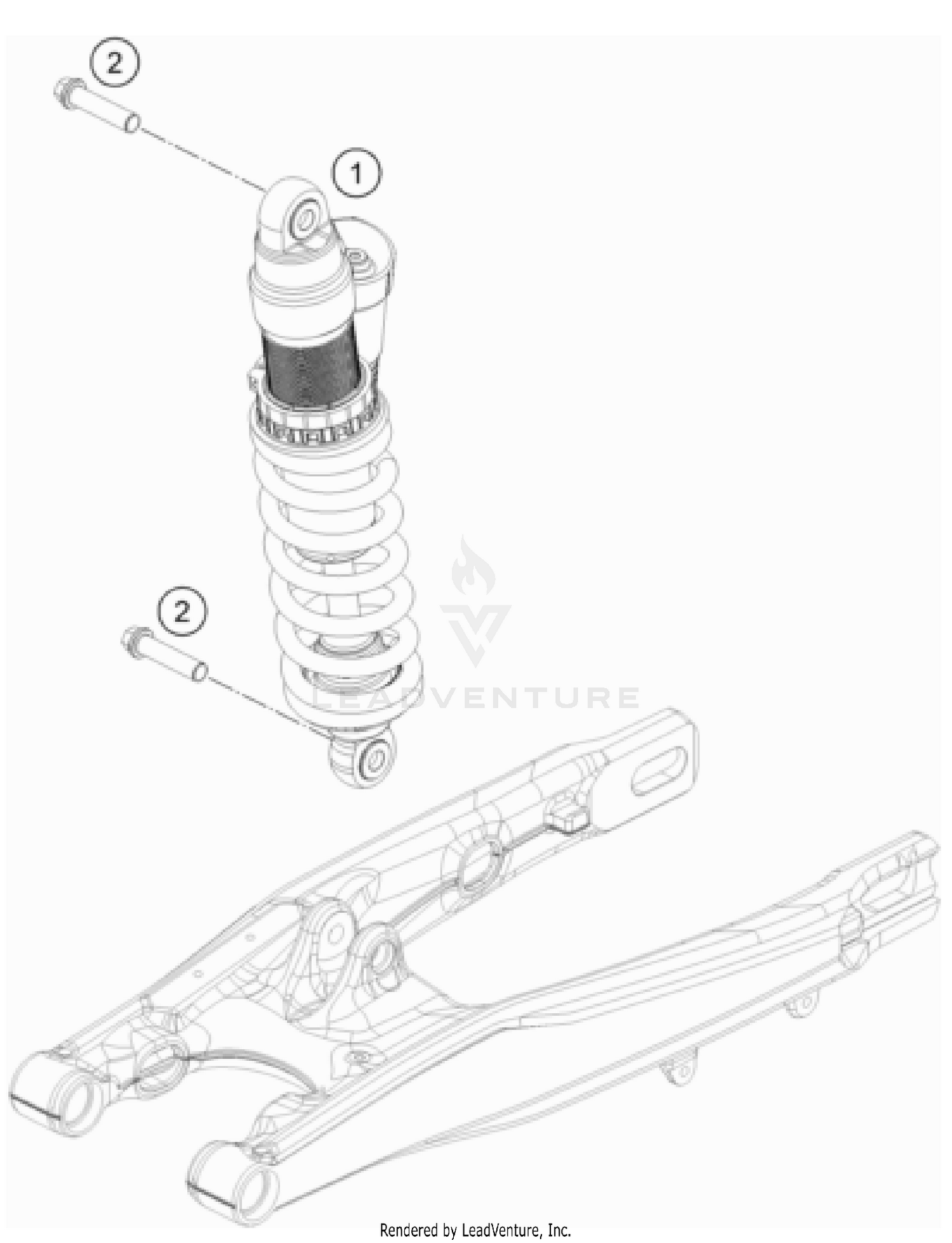 2

1

2

LEADVENTURE

Rendered by LeadVenture, Inc.