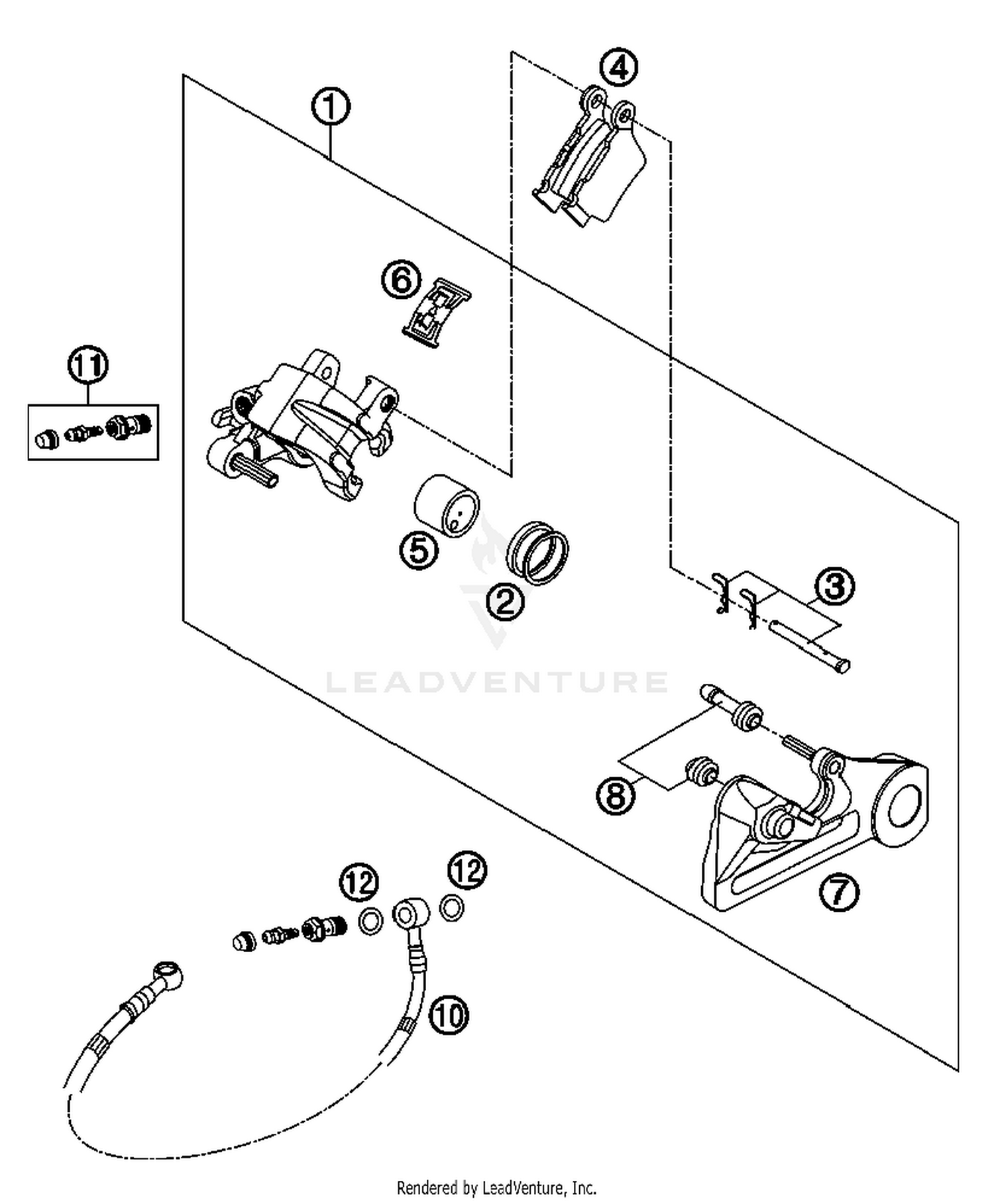 4
1
6
11
5
2
3
LEADVENTURE
8
7
12
12
10
Rendered by LeadVenture, Inc.