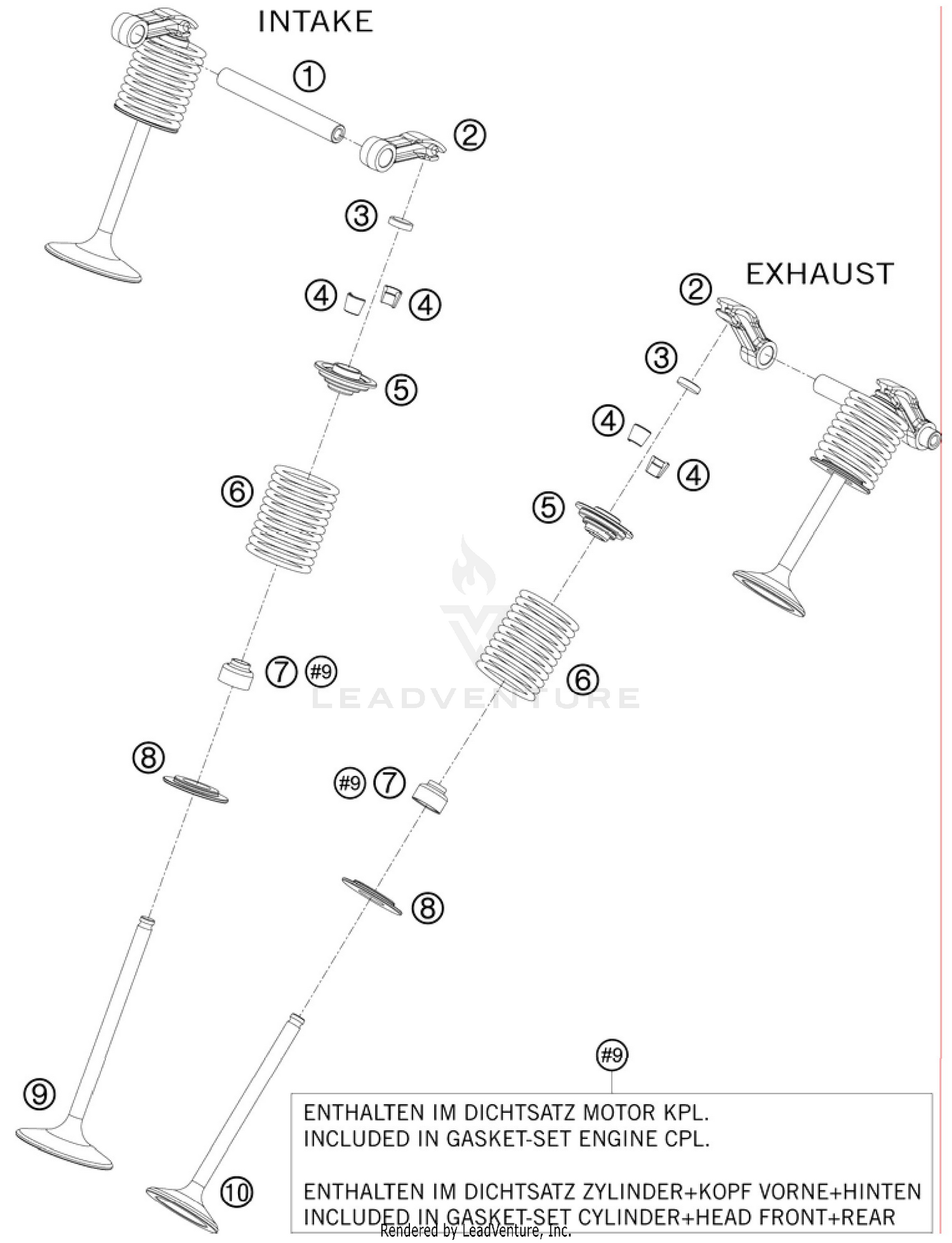 INTAKE

1

2

3

4

4

5

6

7 #9

8

9

EXHAUST

2

3

4

4

5

6

#9 7

8

10

LEADVENTURE

#9

ENTHALTEN IM DICHTSATZ MOTOR KPL.
INCLUDED IN GASKET-SET ENGINE CPL.

ENTHALTEN IM DICHTSATZ ZYLINDER+KOPF VORNE+HINTEN
INCLUDED IN GASKET-SET CYLINDER+HEAD FRONT+REAR

Rendered by LeadVenture, Inc.