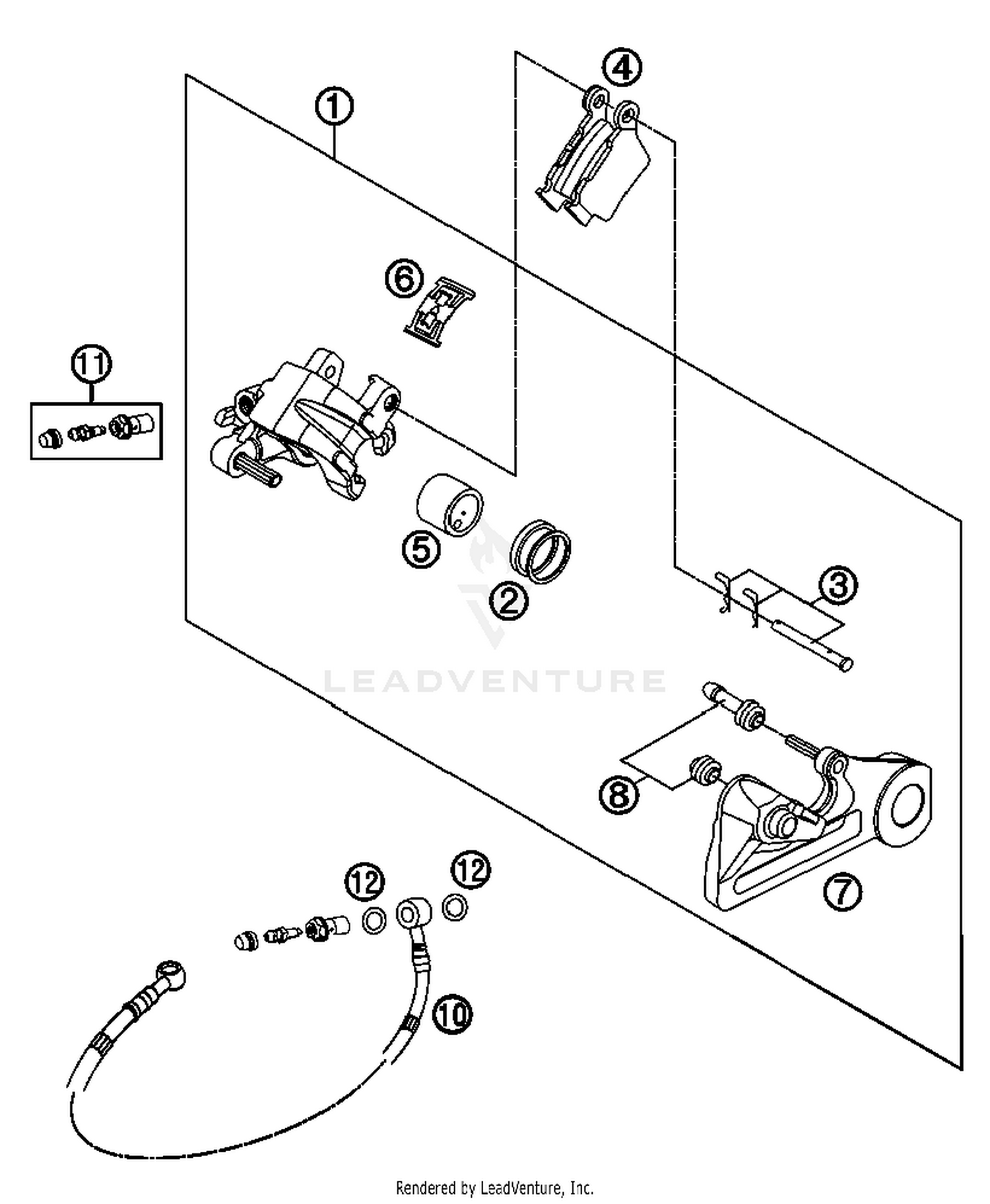 4
1
6
11
5
2
3
LEADVENTURE
8
7
12
12
10
Rendered by LeadVenture, Inc.