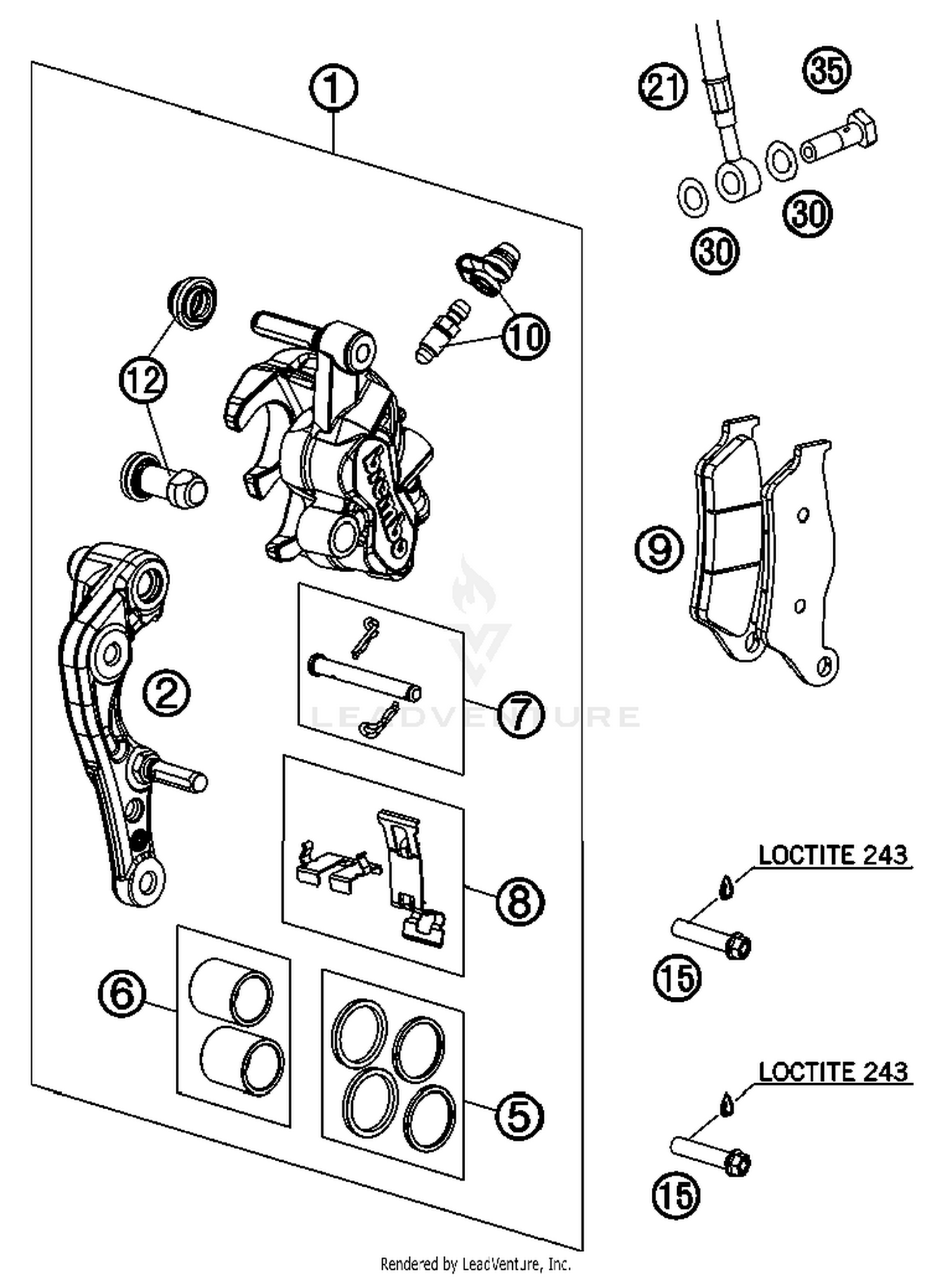 1

21

35

30

30

10

12

brembo

9

2

7

LEADVENTURE

8

LOCTITE 243

15

6

5

LOCTITE 243

15

Rendered by LeadVenture, Inc.