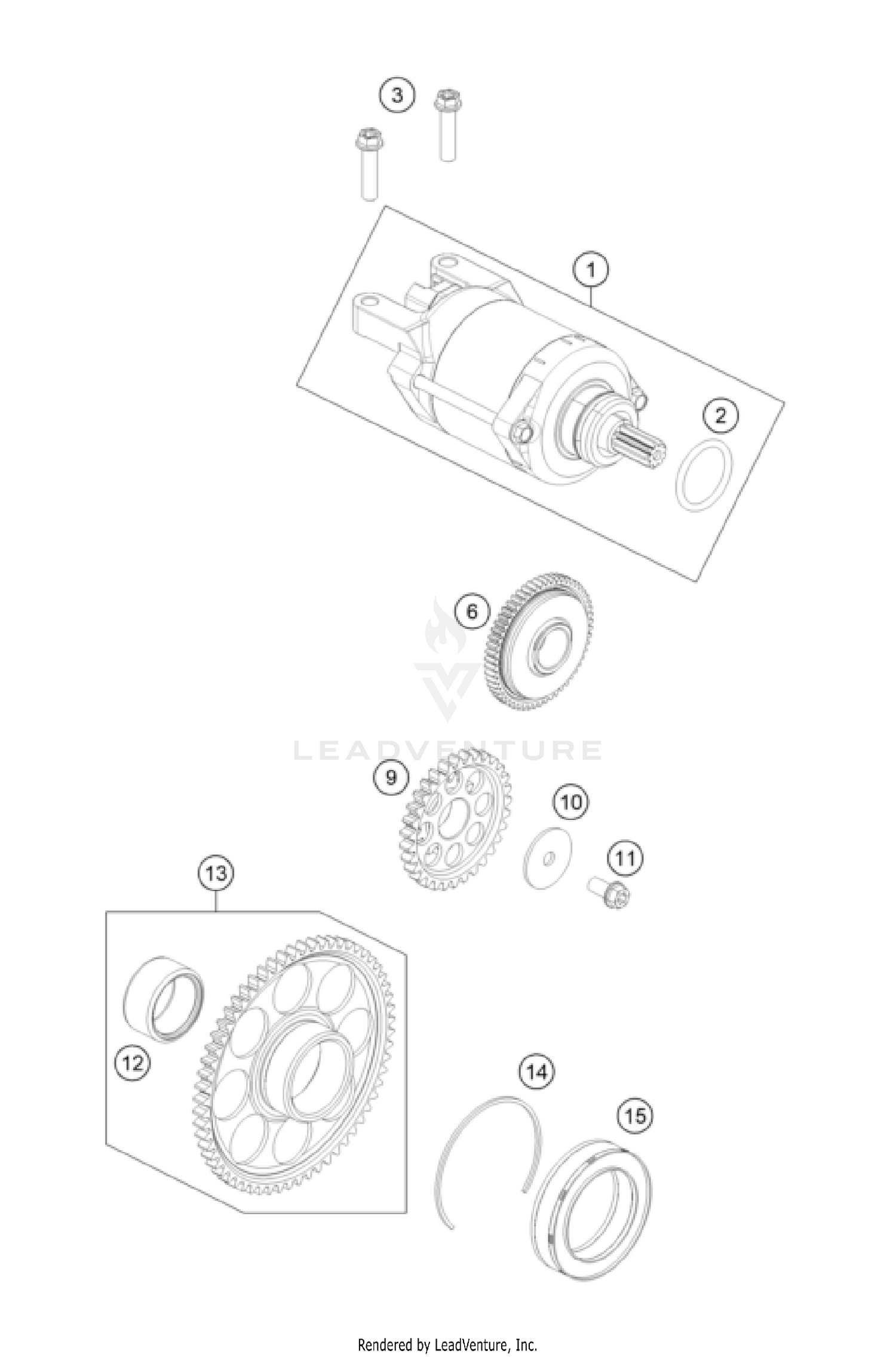 3

1

2

6

LEADVENTURE

9

10

11

13

12

14

15

Rendered by LeadVenture, Inc.