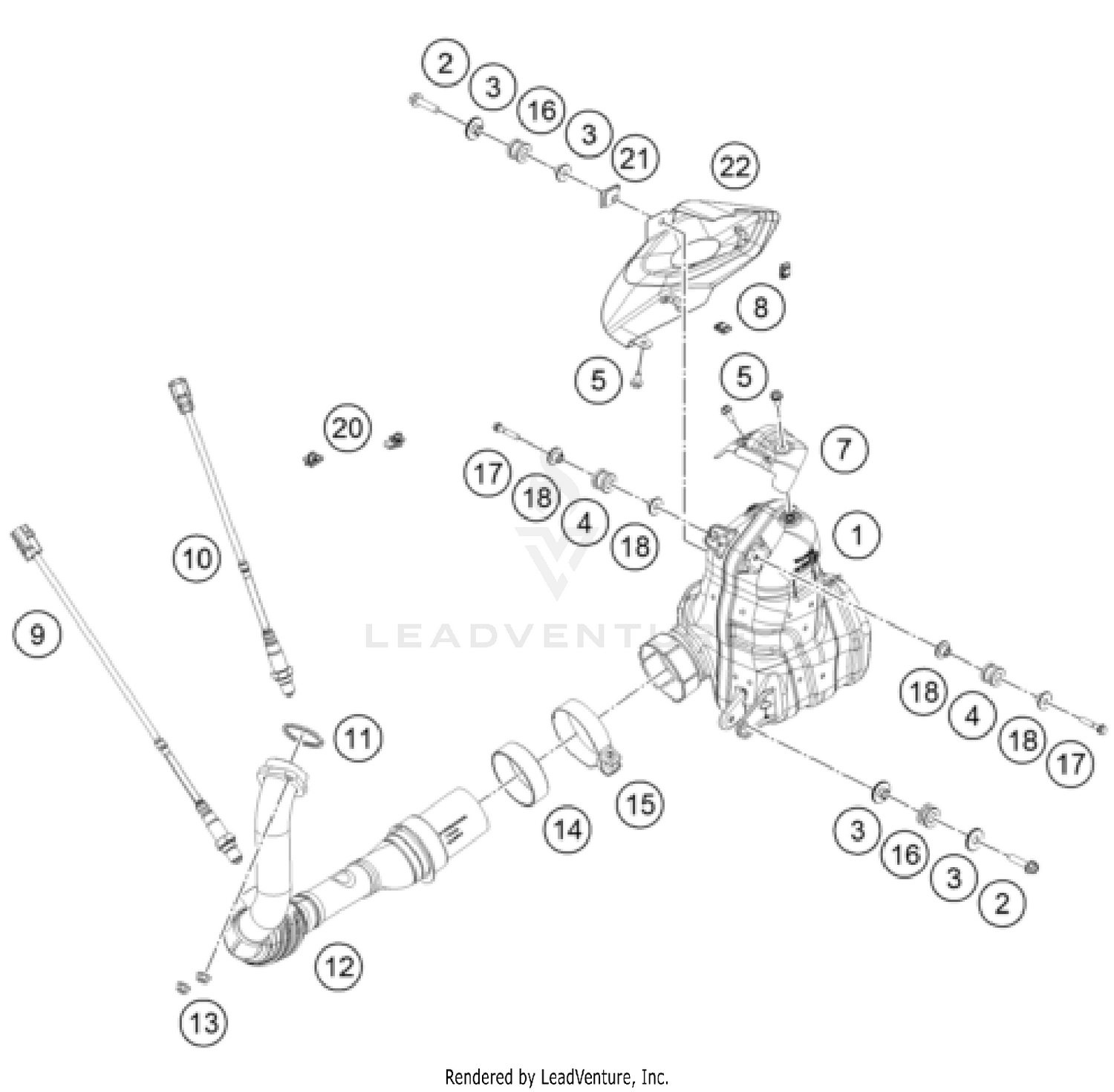 2
3
16
3
21
22
8
5
5
20
7
17
18
4
18
1
10
9
LEADVENTURE
18
4
18
17
11
15
14
3
16
3
2
12
13
Rendered by LeadVenture, Inc.