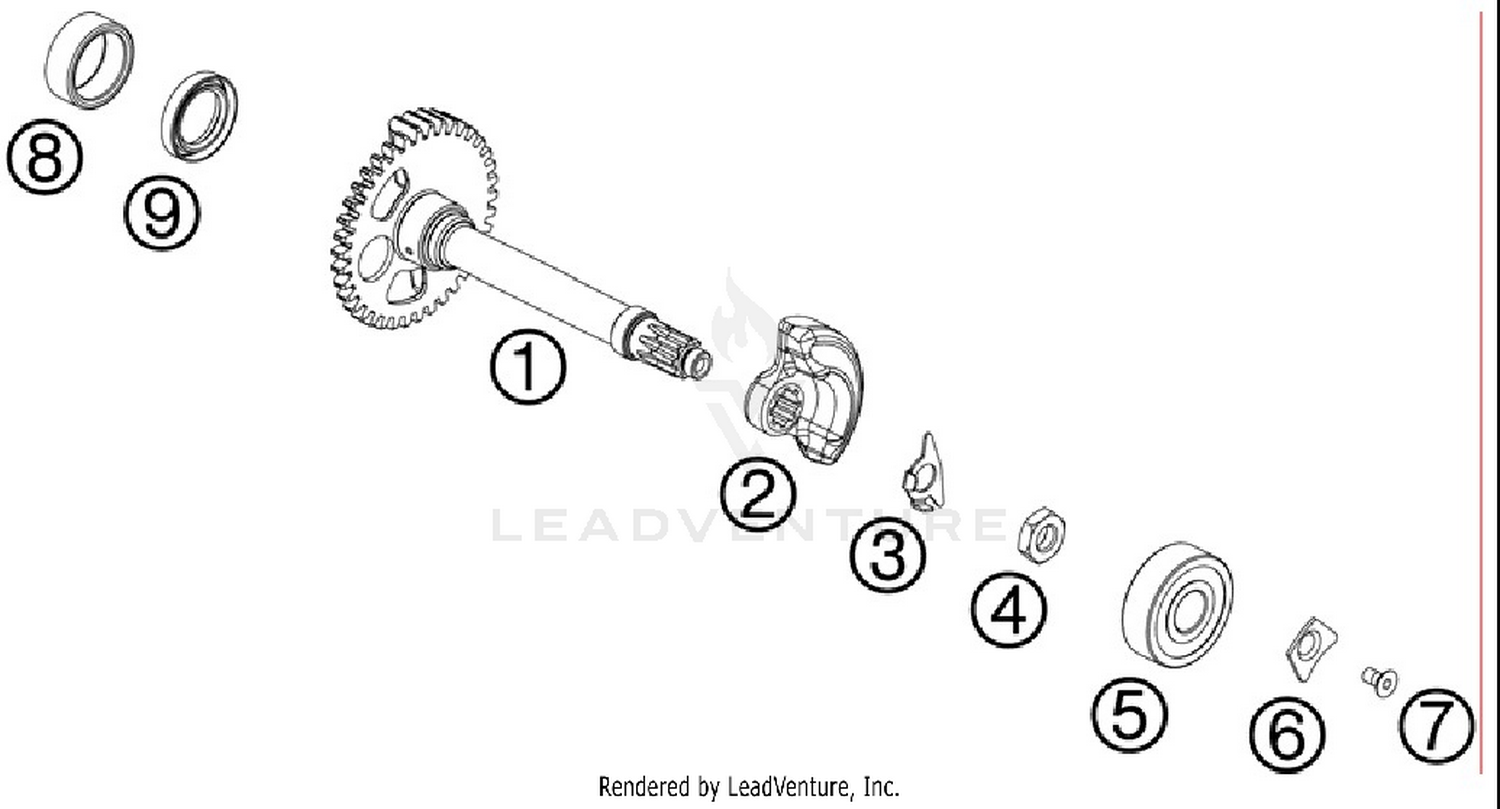 8
9
1
2
LEADVENTURE
3
4
5
6
7
Rendered by LeadVenture, Inc.