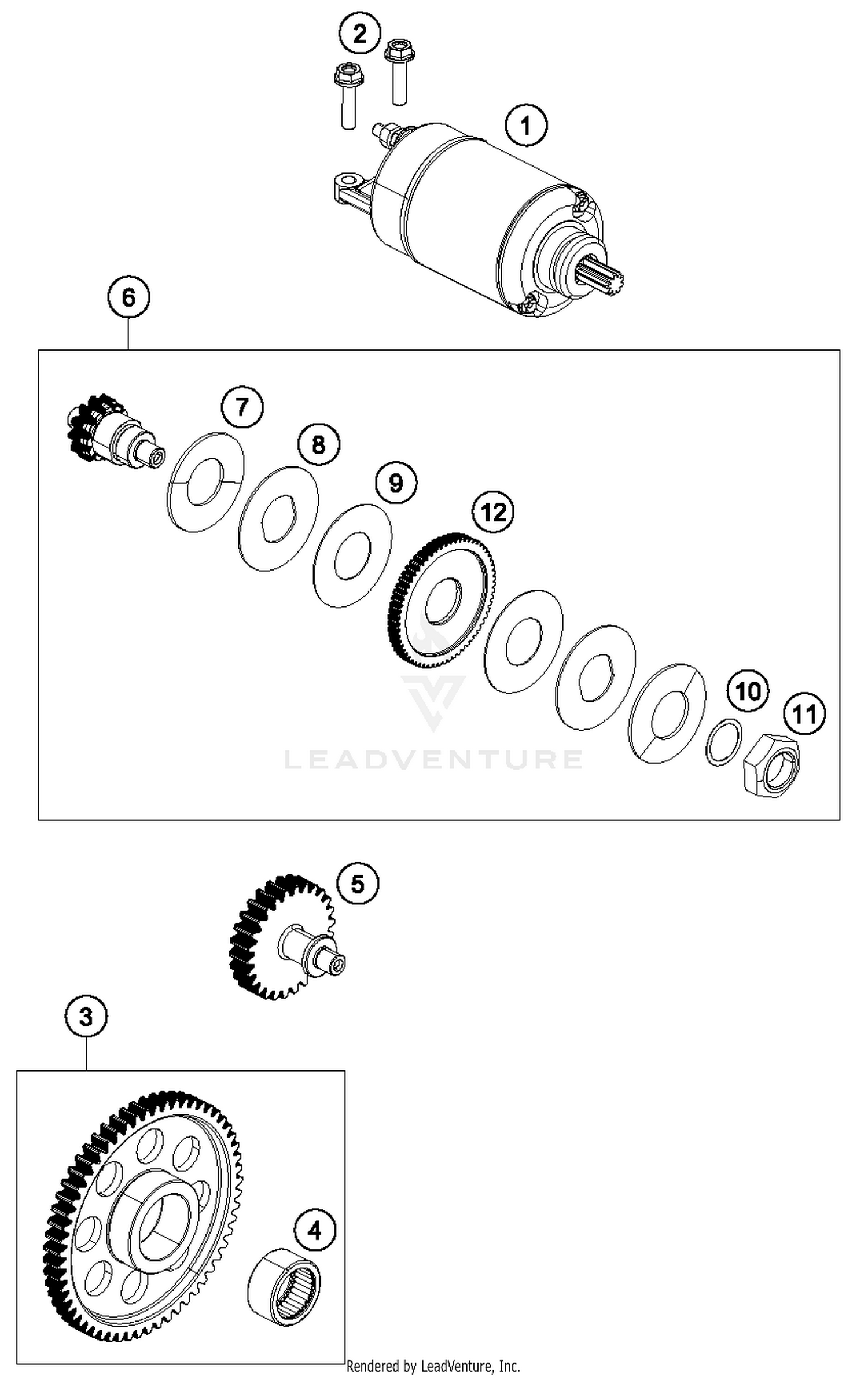 2
1
6
7
8
9
12
10
11
LEADVENTURE
5
3
4
Rendered by LeadVenture, Inc.