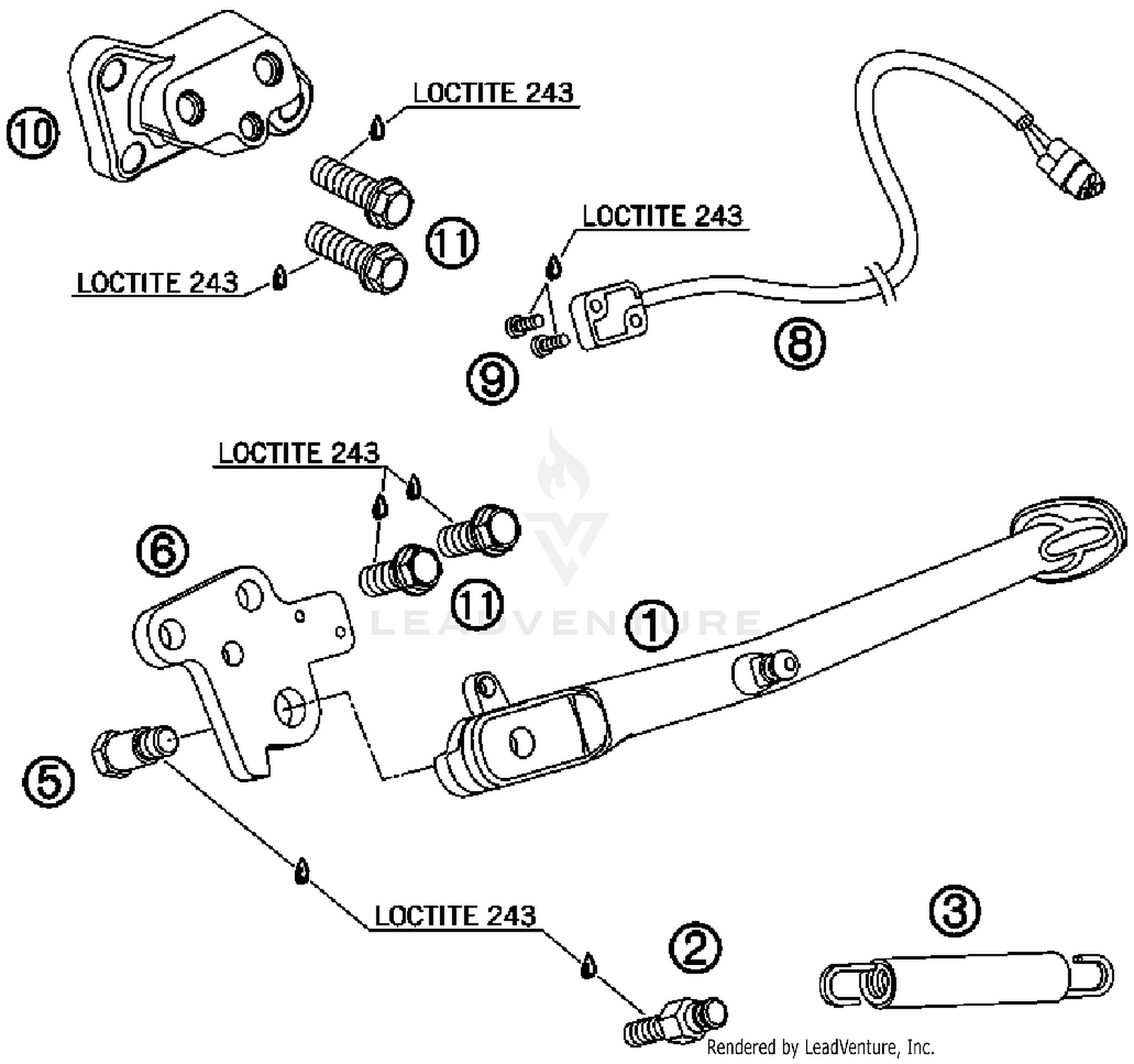 10

LOCTITE 243

11

LOCTITE 243

LOCTITE 243

9

8

LOCTITE 243

6

11

LEADVENTURE

1

5

LOCTITE 243

2

3

Rendered by LeadVenture, Inc.