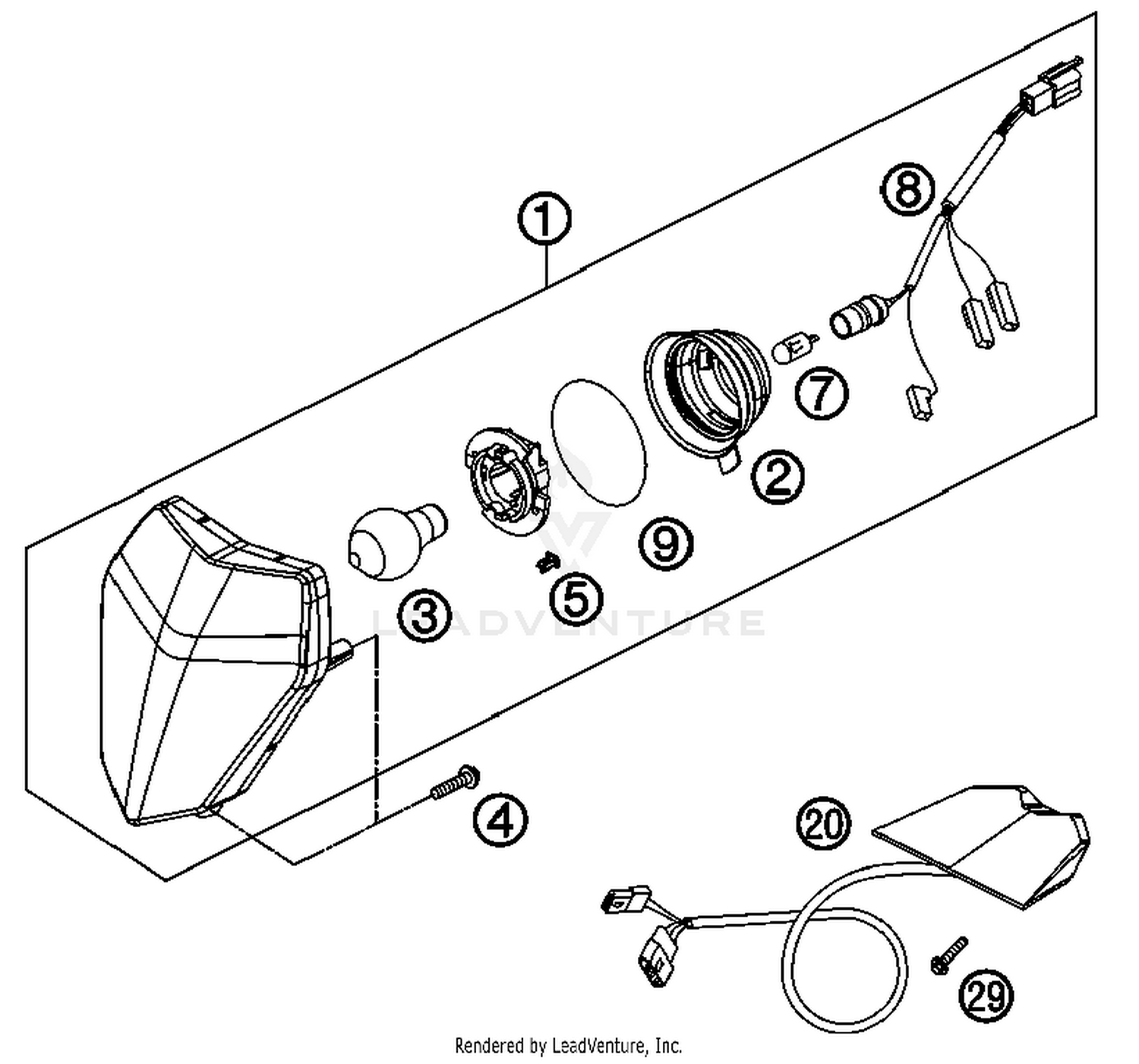 1
8
7
2
9
5
3
LEADVENTURE
4
20
29
Rendered by LeadVenture, Inc.