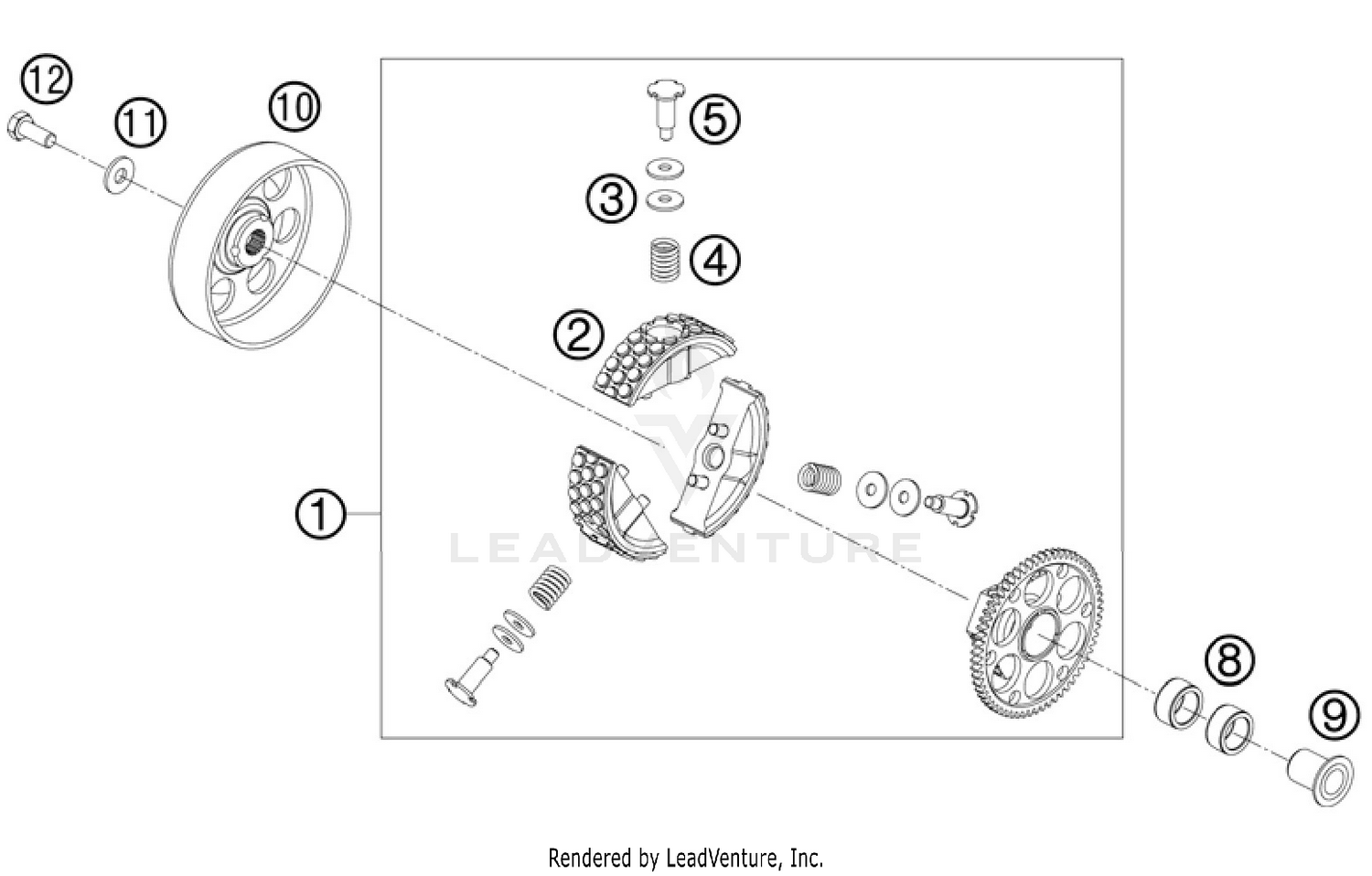 12
11
10
5
3
4
2
1
LEADVENTURE
8
9
Rendered by LeadVenture, Inc.