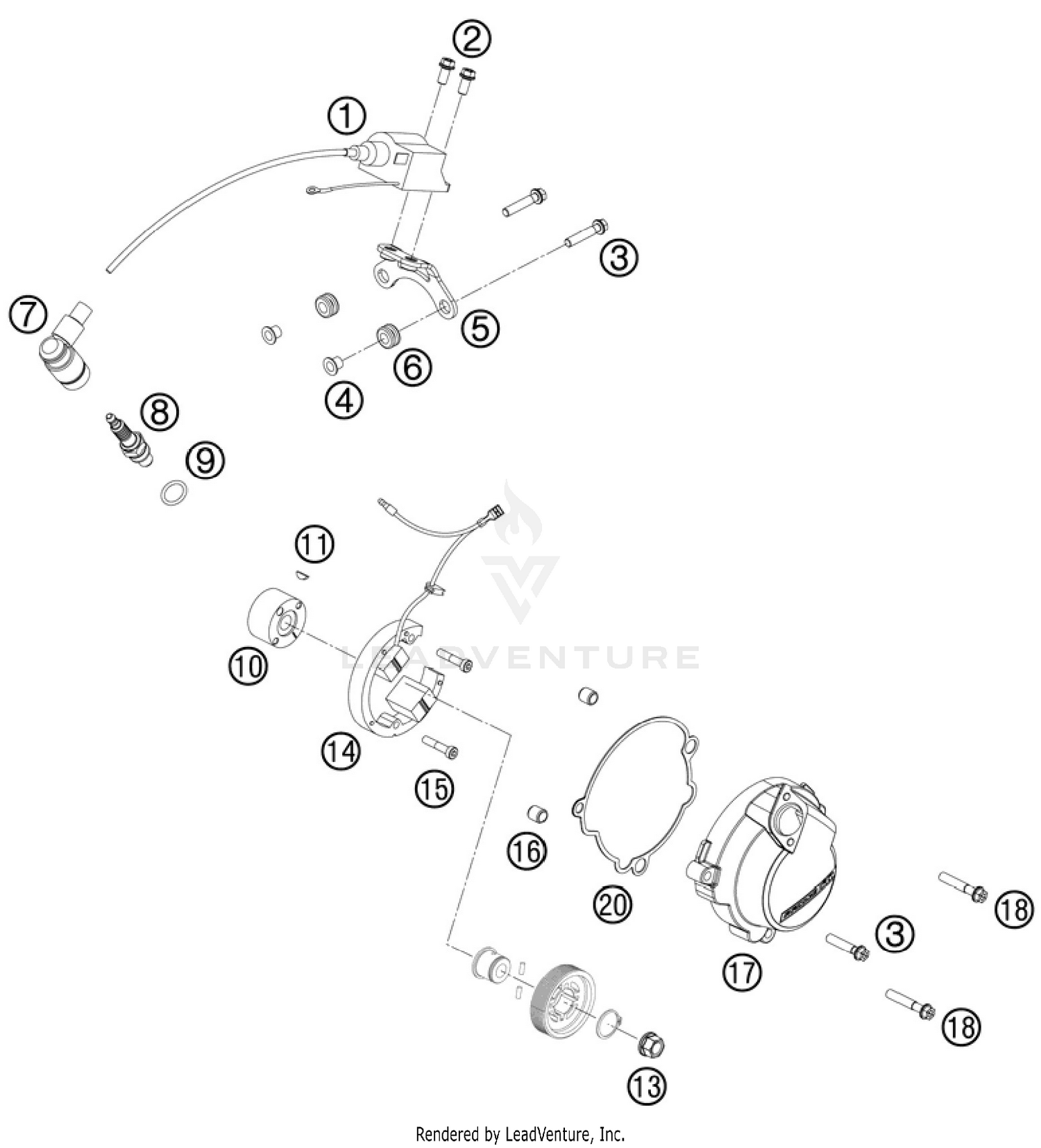 2
1
3
7
5
6
4
8
9
11
10
LEADVENTURE
14
15
16
20
18
3
17
18
13
Rendered by LeadVenture, Inc.